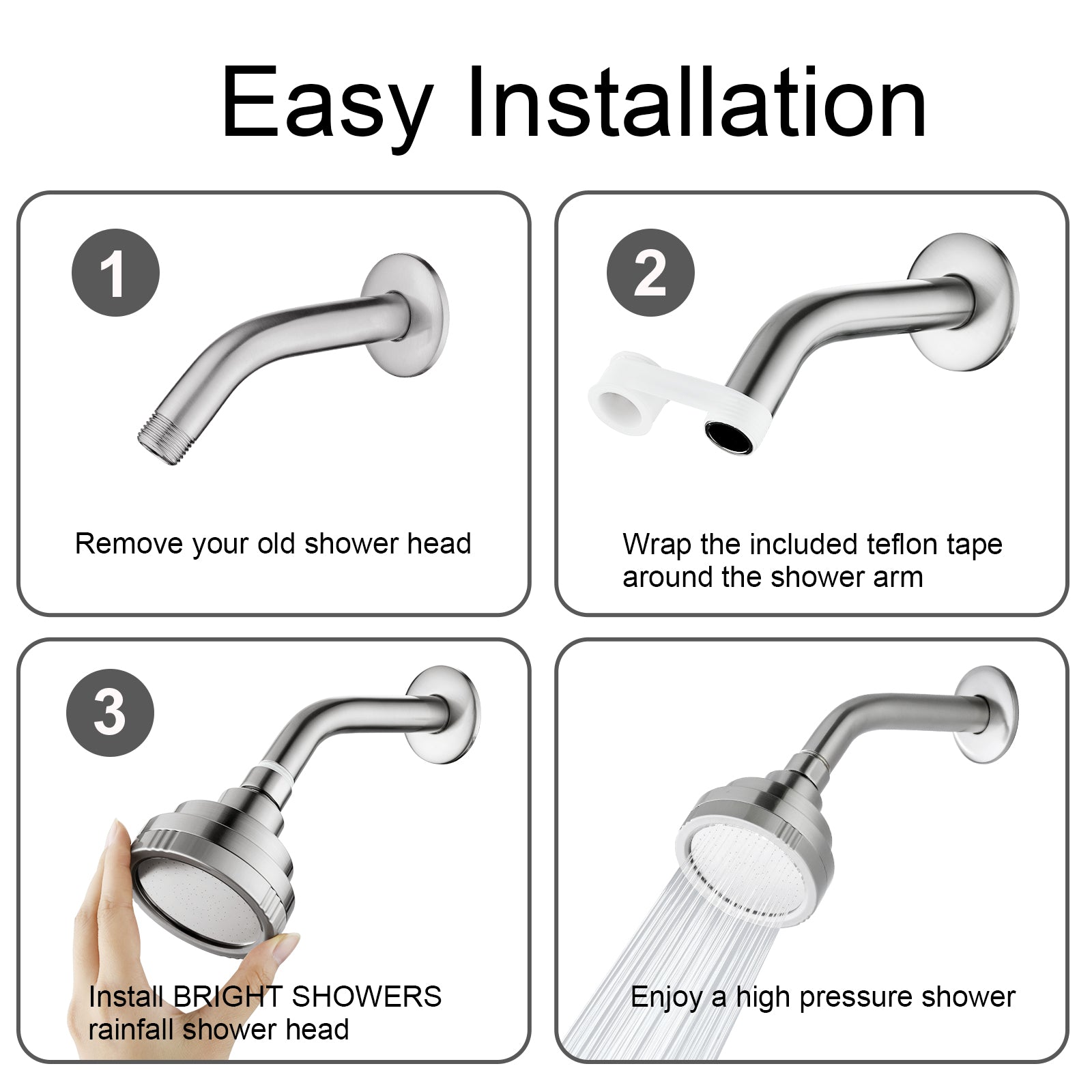 Easy Installation

1

Remove your old shower head

2

Wrap the included teflon tape around the shower arm

3

Install BRIGHT SHOWERS rainfall shower head

Enjoy a high pressure shower