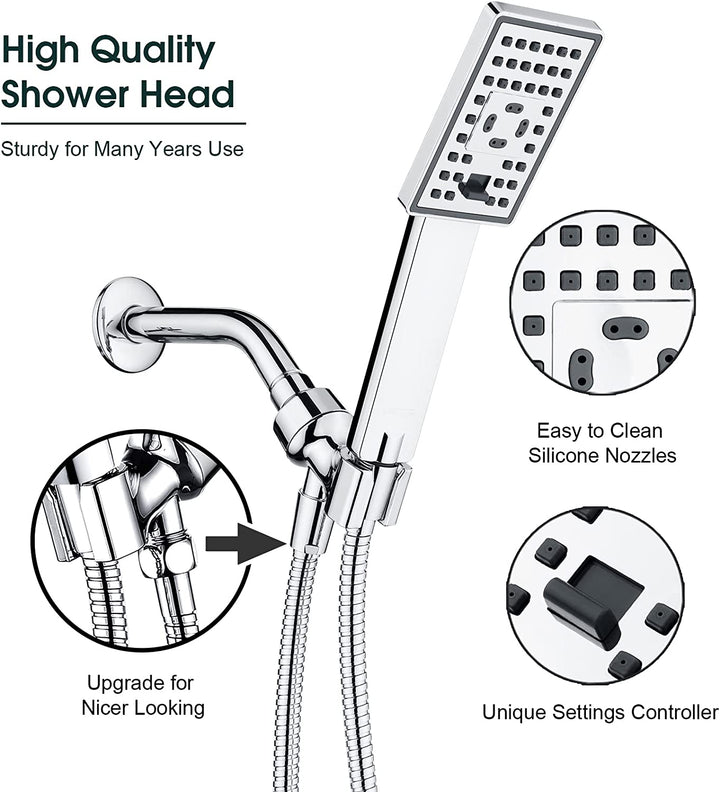 High Quality Shower Head

Sturdy for Many Years Use

Easy to Clean Silicone Nozzles

Upgrade for Nicer Looking

Unique Settings Controller