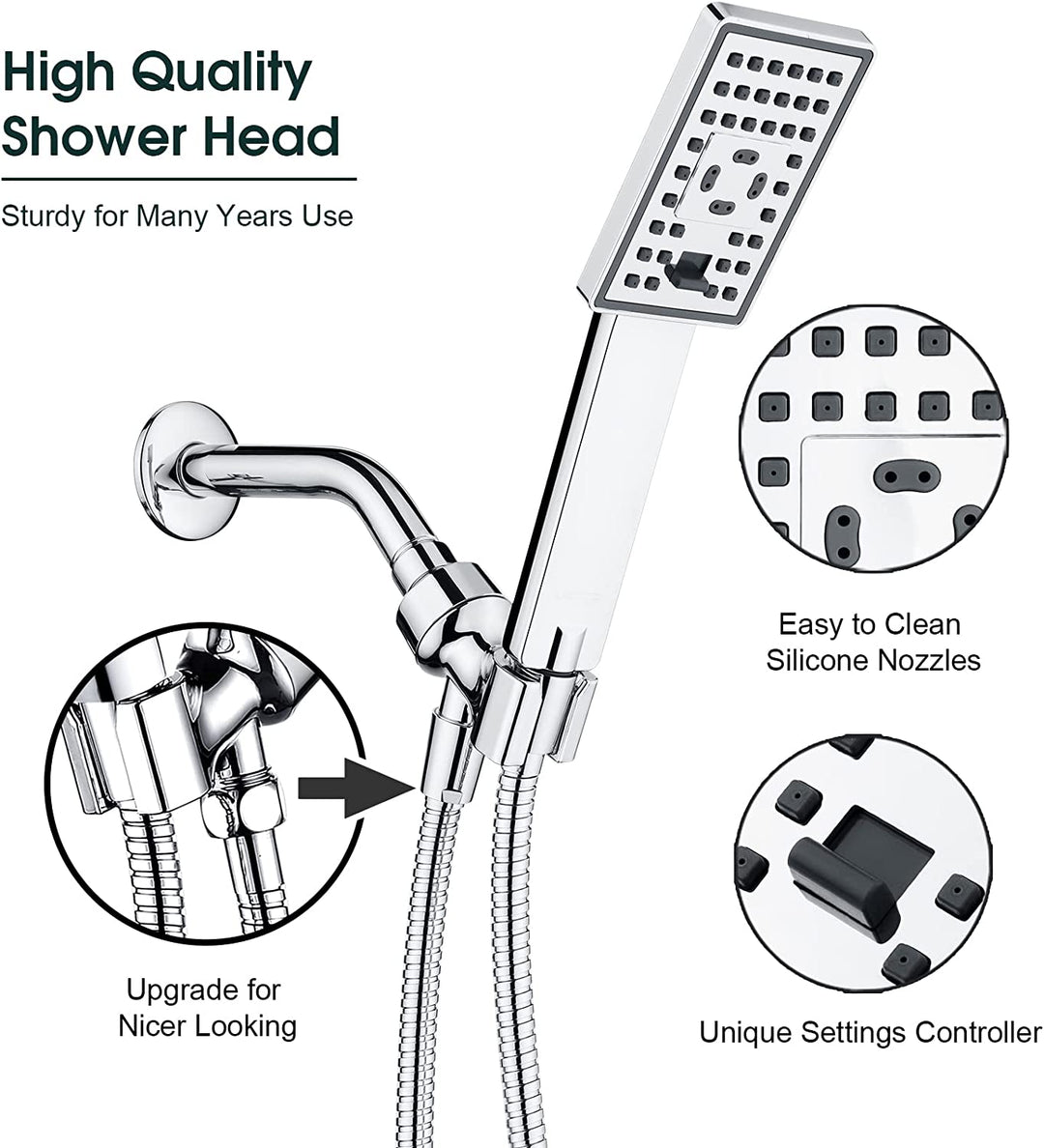 High Quality Shower Head

Sturdy for Many Years Use

Easy to Clean Silicone Nozzles

Upgrade for Nicer Looking

Unique Settings Controller