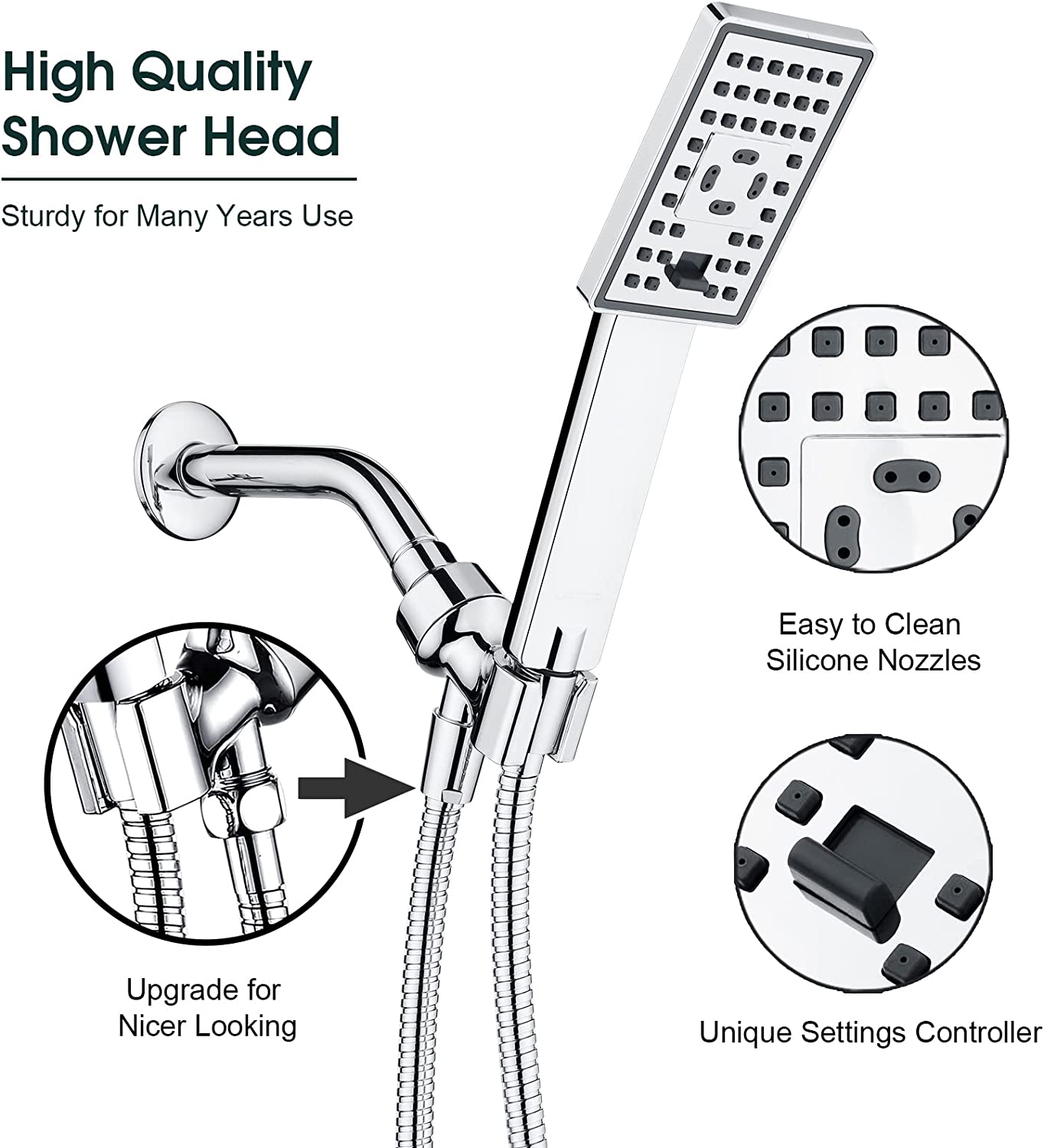 High Quality Shower Head

Sturdy for Many Years Use

Easy to Clean Silicone Nozzles

Upgrade for Nicer Looking

Unique Settings Controller