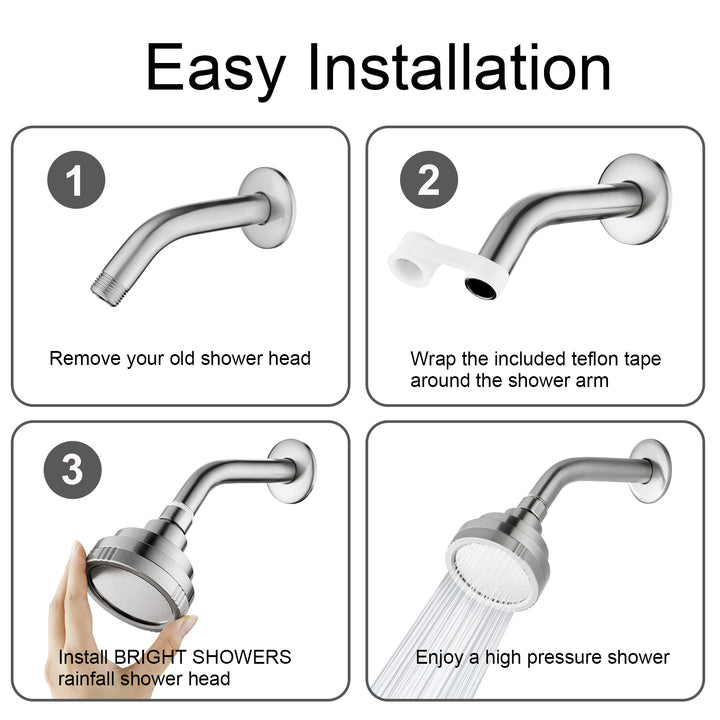 Easy Installation

1

Remove your old shower head

2

Wrap the included teflon tape around the shower arm

3

Install BRIGHT SHOWERS rainfall shower head

Enjoy a high pressure shower