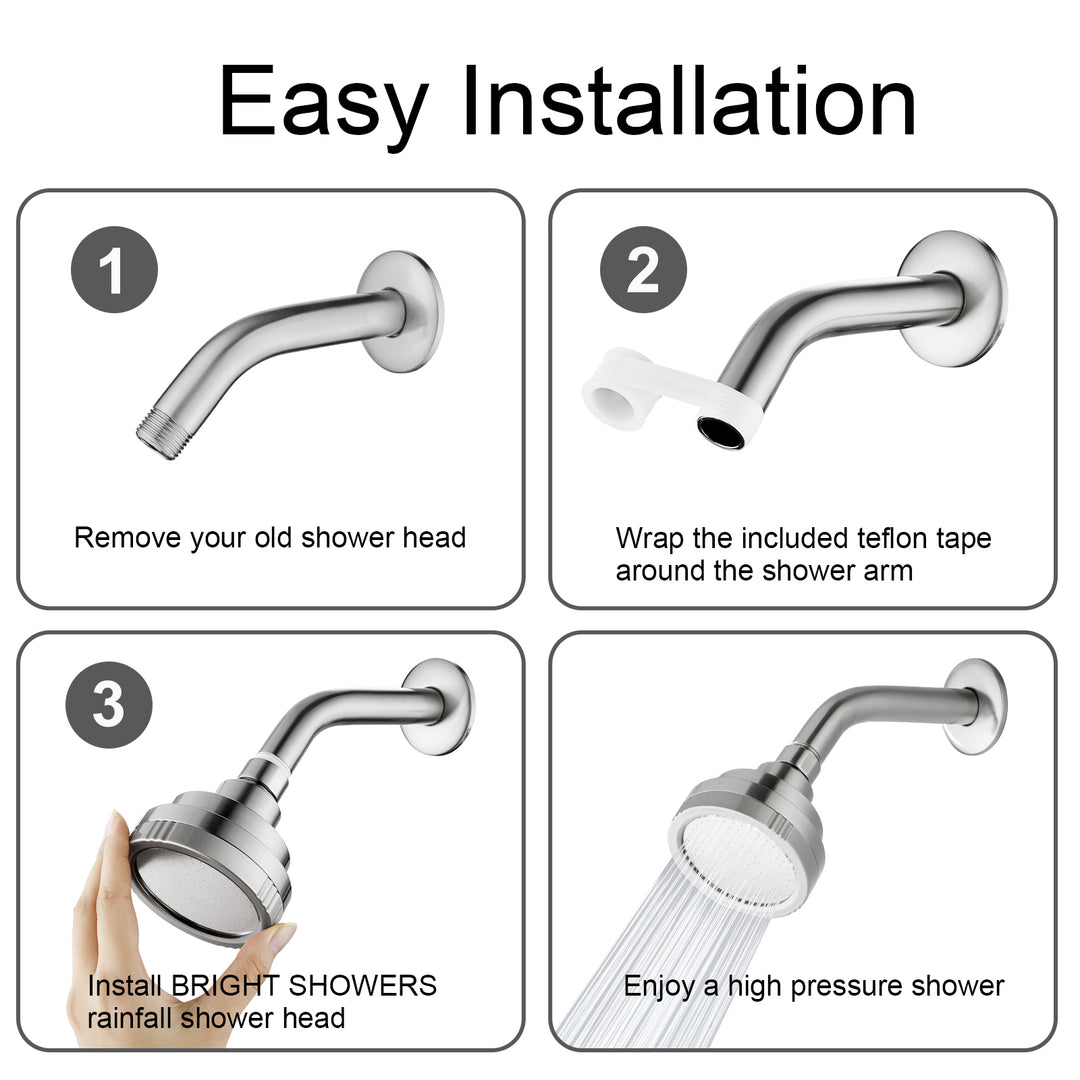 Easy Installation

1

Remove your old shower head

2

Wrap the included teflon tape around the shower arm

3

Install BRIGHT SHOWERS rainfall shower head

Enjoy a high pressure shower