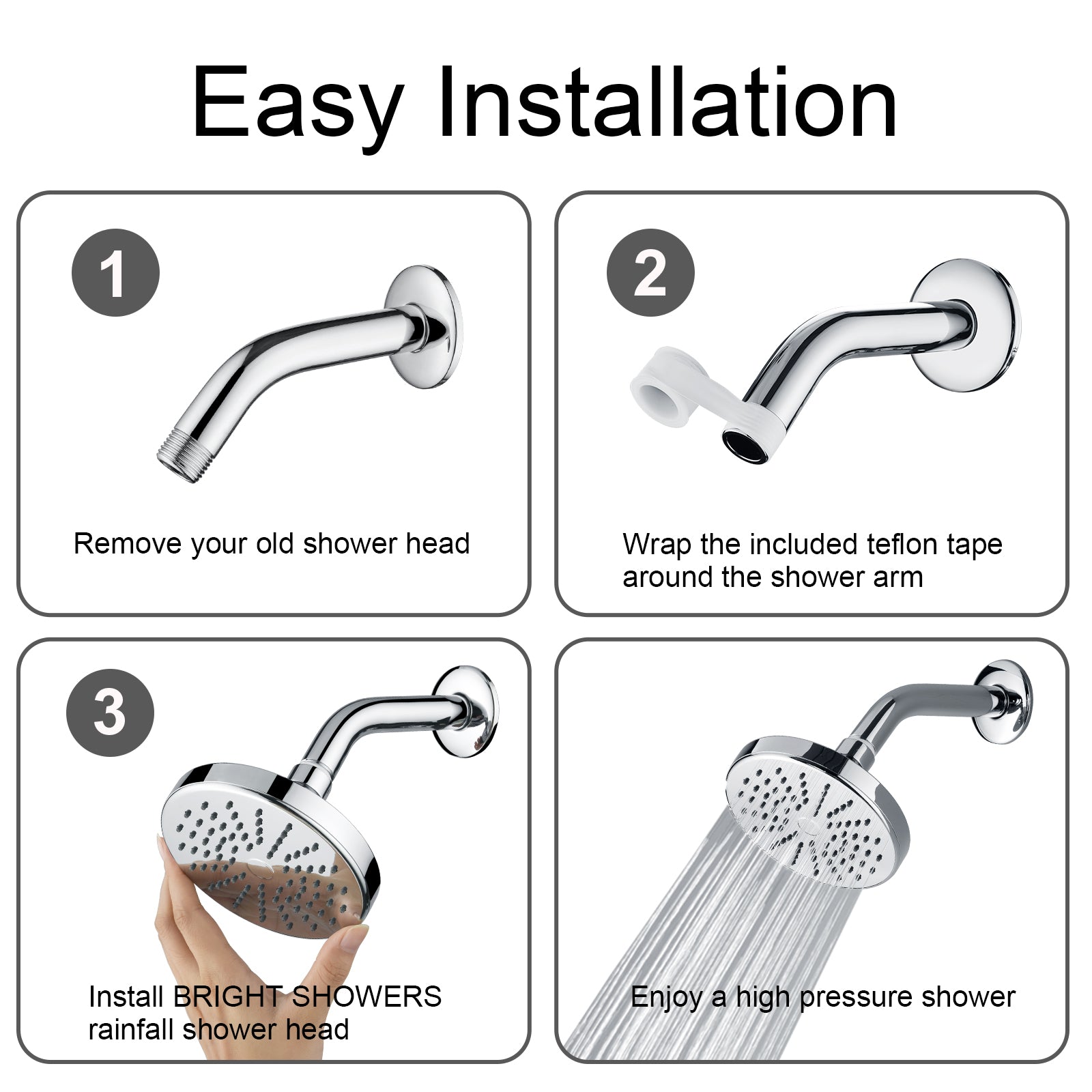 Easy Installation

1

Remove your old shower head

2

Wrap the included teflon tape around the shower arm

3

Install BRIGHT SHOWERS rainfall shower head

Enjoy a high pressure shower