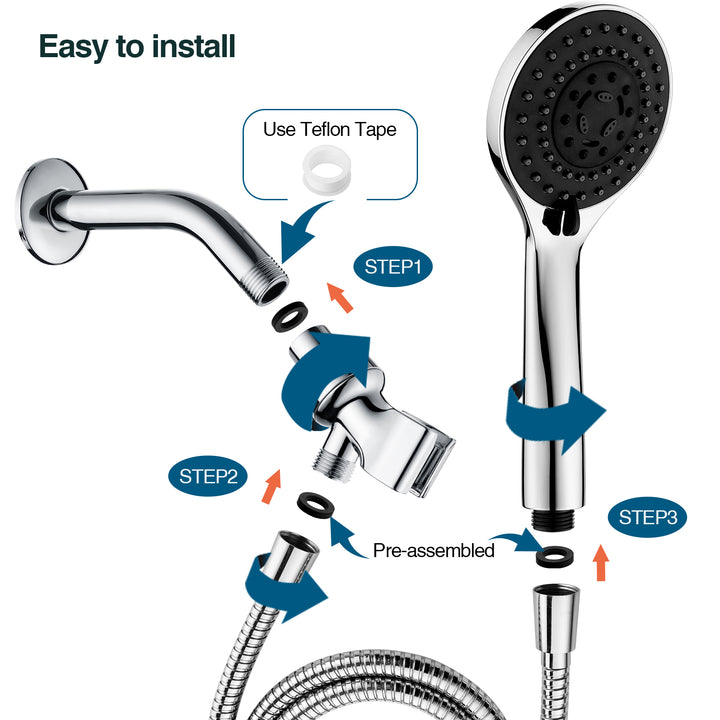 Easy to install

Use Teflon Tape

STEP1

STEP2

Pre-assembled

STEP3