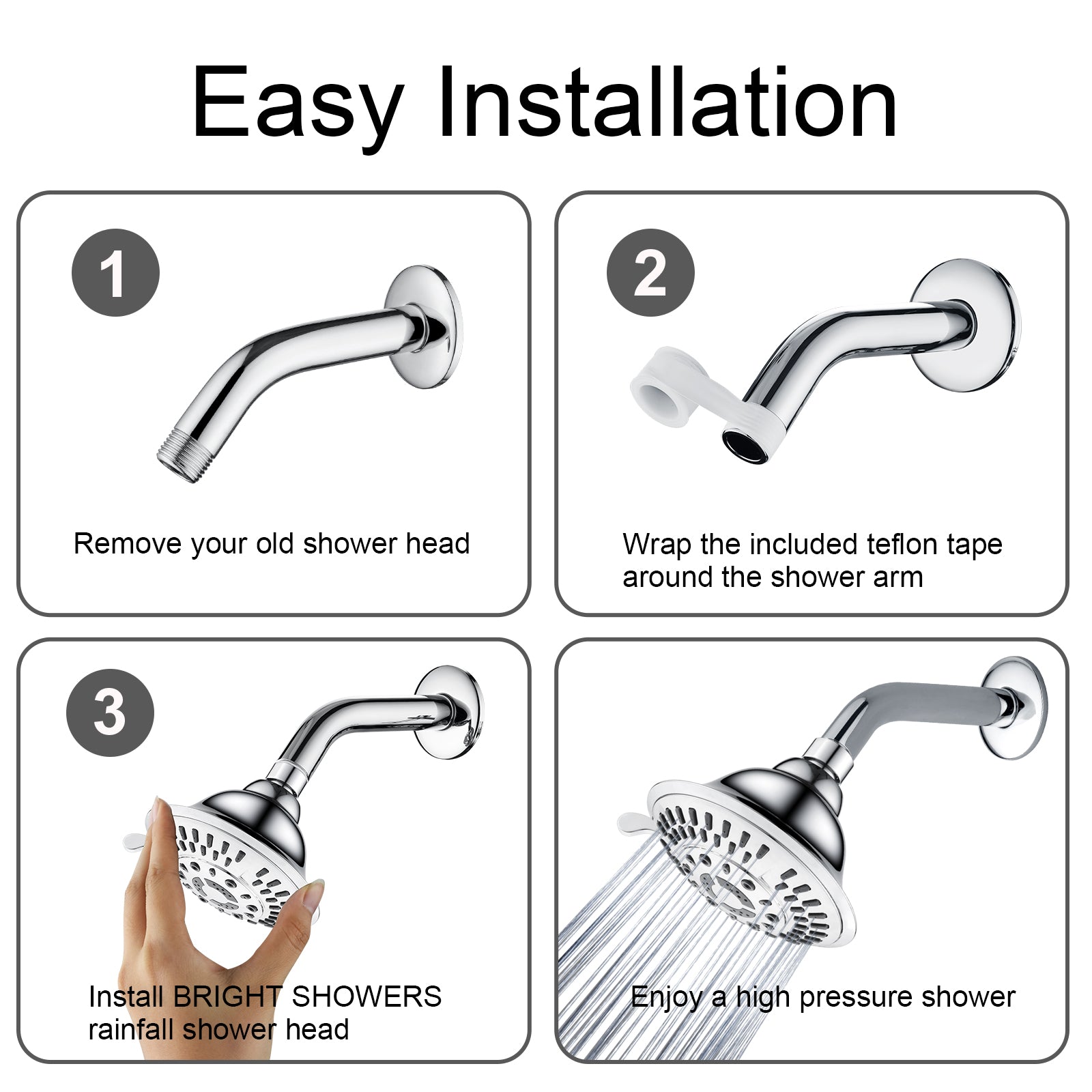 Easy Installation

1

Remove your old shower head

2

Wrap the included teflon tape around the shower arm

3

Install BRIGHT SHOWERS rainfall shower head

Enjoy a high pressure shower