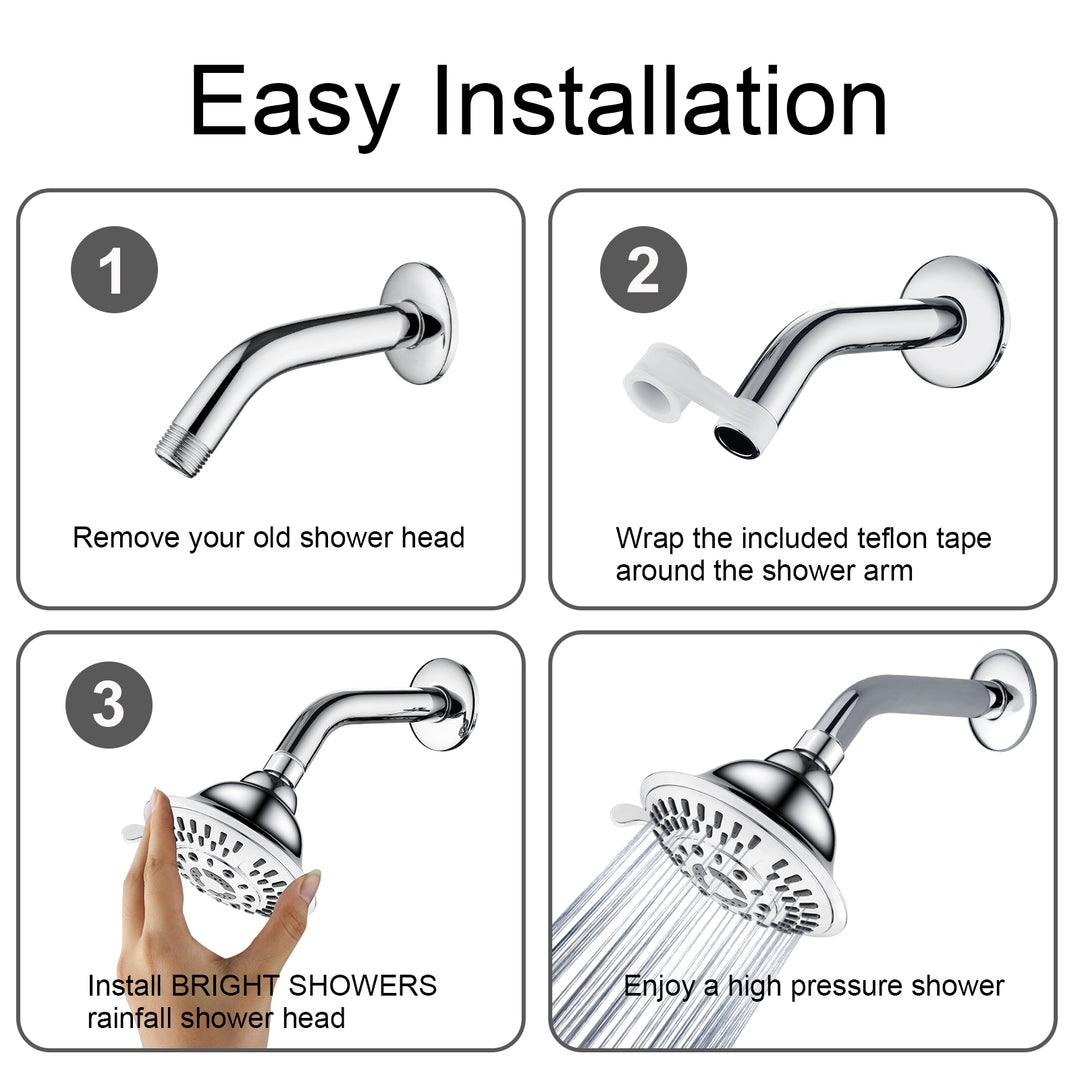 Easy Installation

1

Remove your old shower head

2

Wrap the included teflon tape around the shower arm

3

Install BRIGHT SHOWERS rainfall shower head

Enjoy a high pressure shower