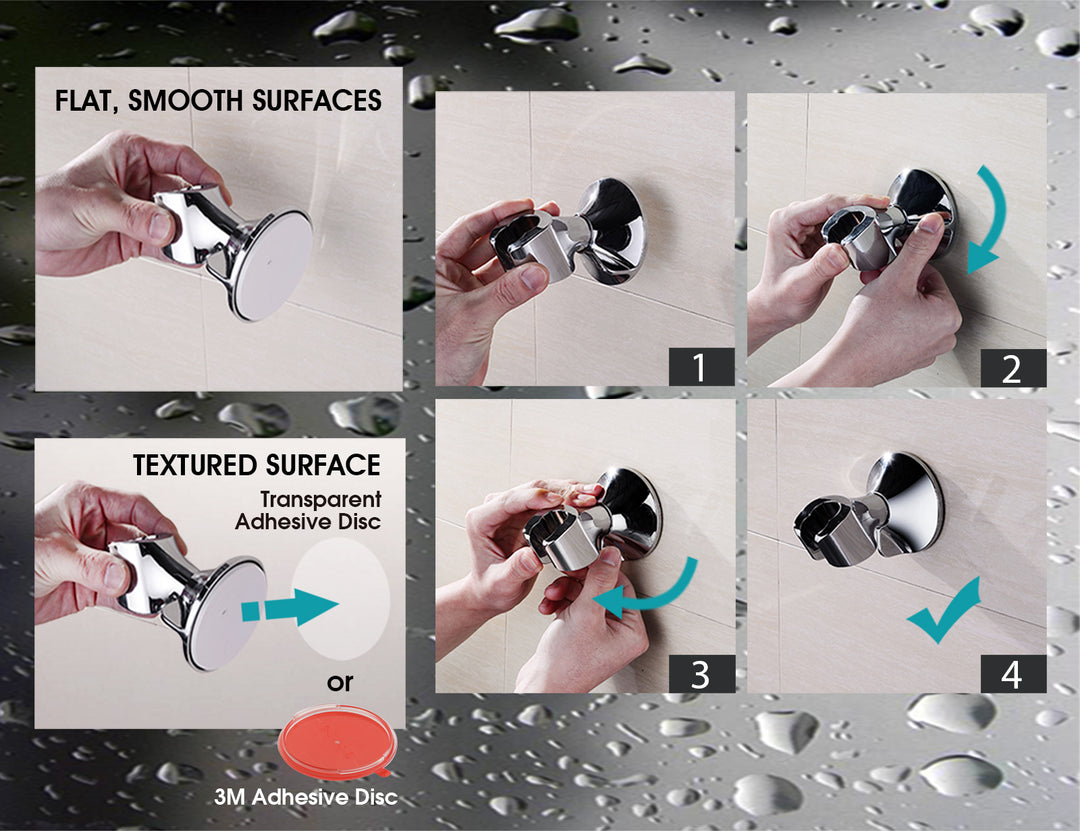 FLAT, SMOOTH SURFACES

TEXTURED SURFACE

Transparent Adhesive Disc

or

3M Adhesive Disc

1

2

3

4