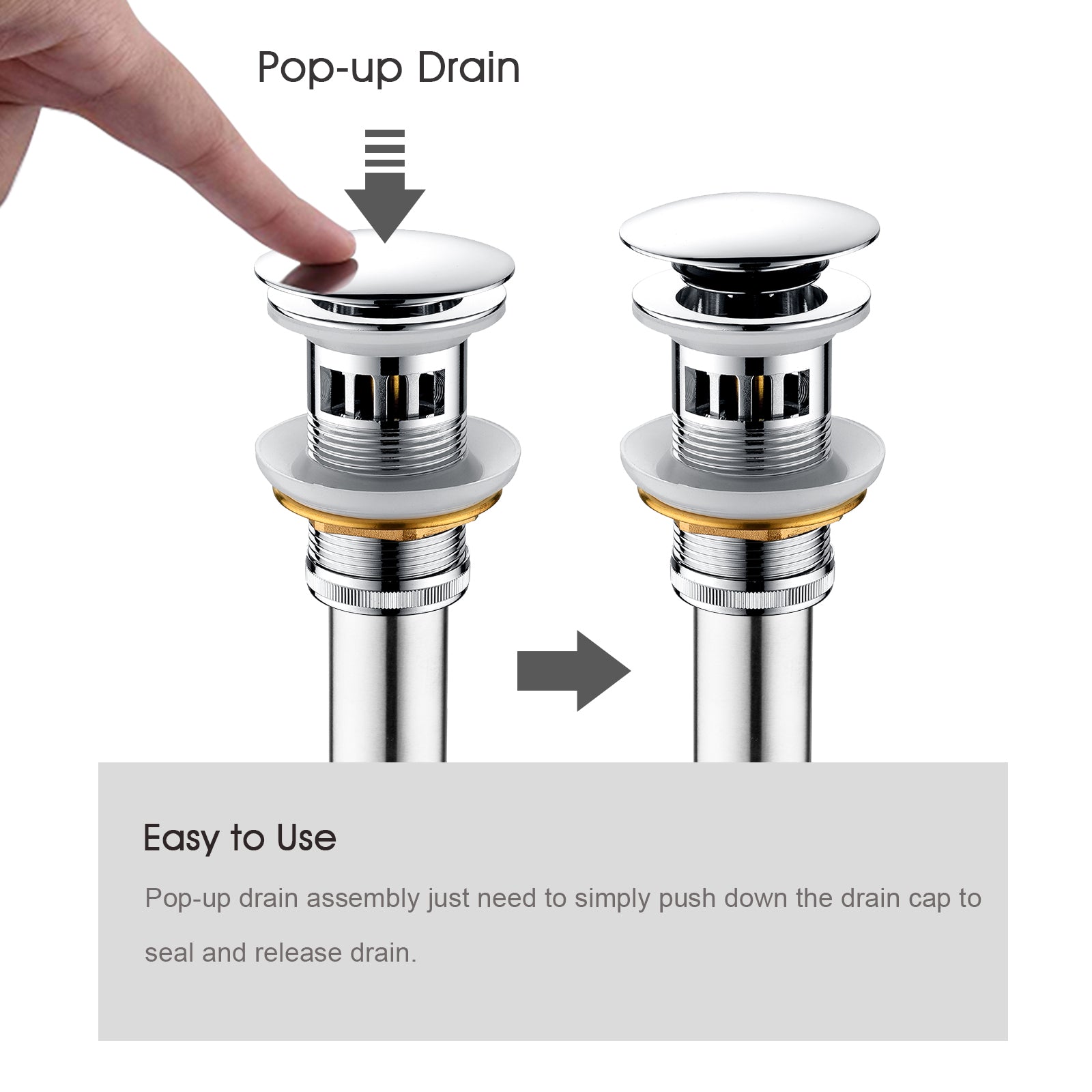 Pop-up Drain

Easy to Use

Pop-up drain assembly just need to simply push down the drain cap to seal and release drain.