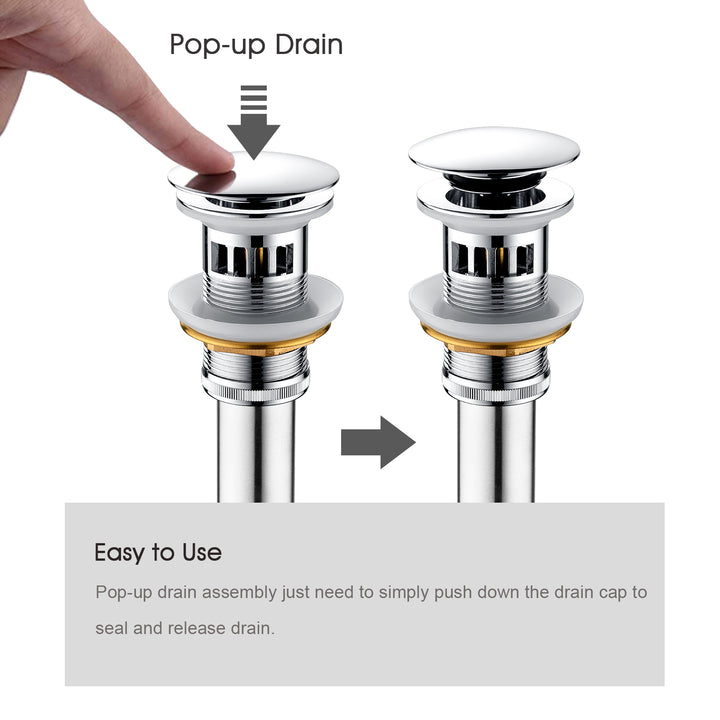 Pop-up Drain

Easy to Use

Pop-up drain assembly just need to simply push down the drain cap to seal and release drain.