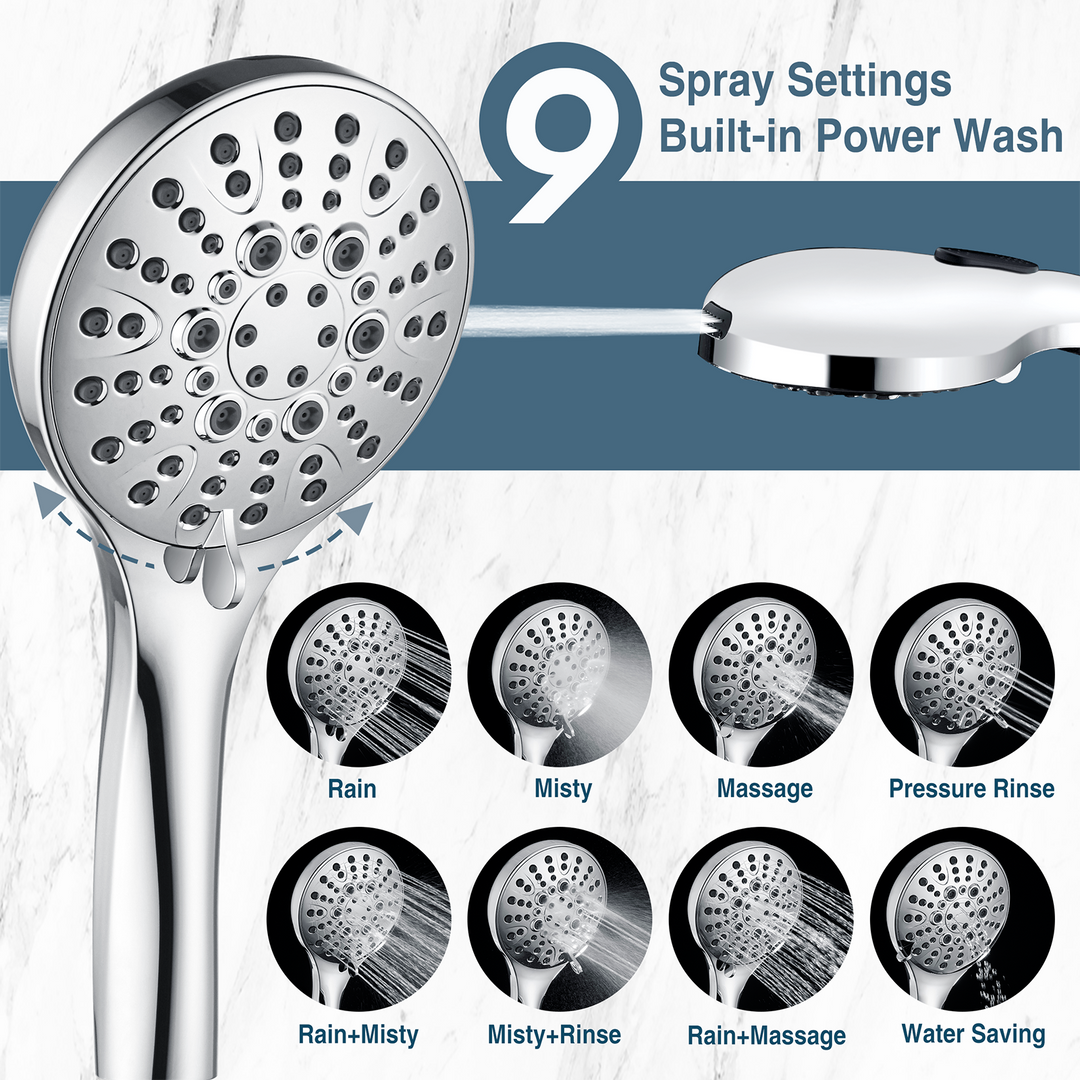 9 Spray Settings
Built-in Power Wash

Rain

Misty

Massage

Pressure Rinse

Rain+Misty

Misty+Rinse

Rain+Massage

Water Saving