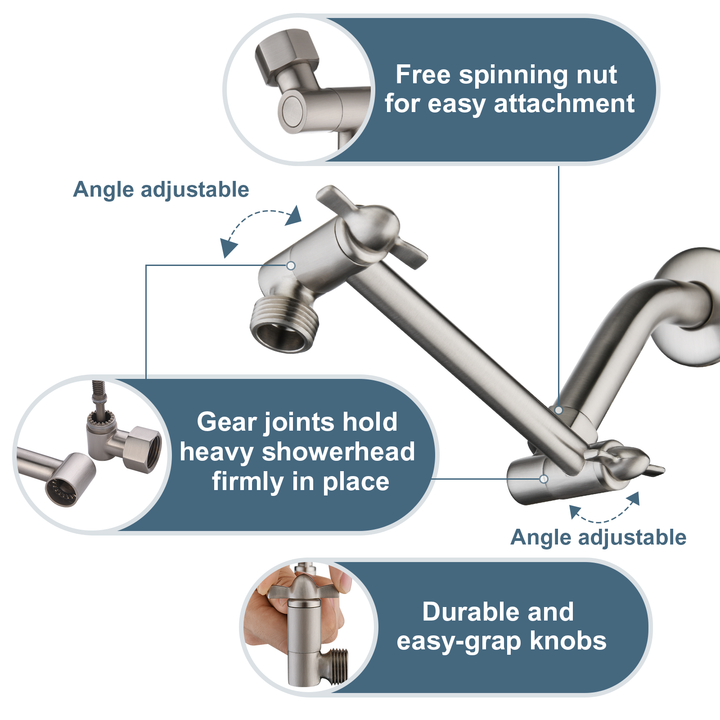 Free spinning nut for easy attachment

Angle adjustable

Gear joints hold heavy showerhead firmly in place

Angle adjustable

Durable and easy-grap knobs