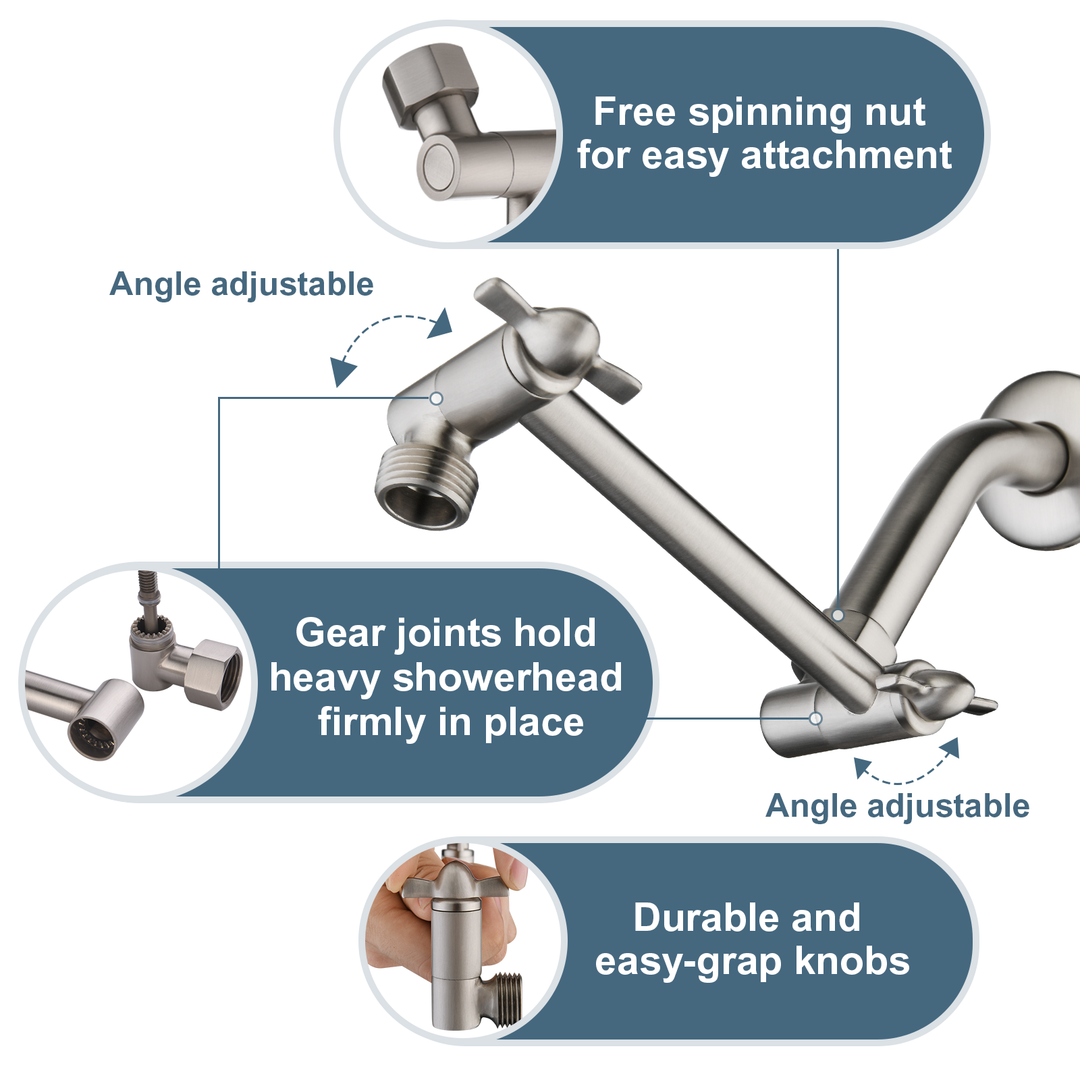 Free spinning nut for easy attachment

Angle adjustable

Gear joints hold heavy showerhead firmly in place

Angle adjustable

Durable and easy-grap knobs