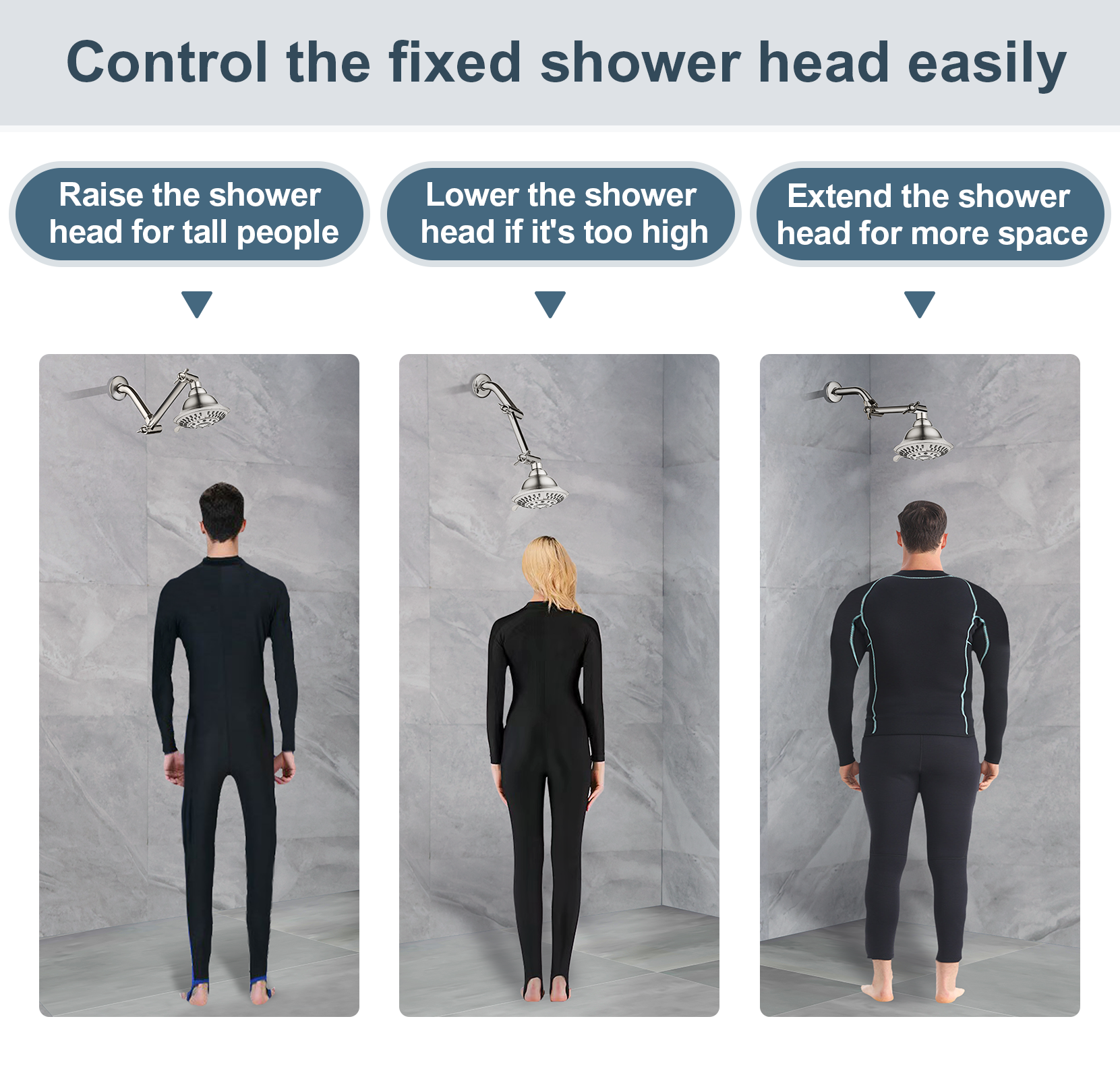 Control the fixed shower head easily

Raise the shower head for tall people

Lower the shower head if it's too high

Extend the shower head for more space