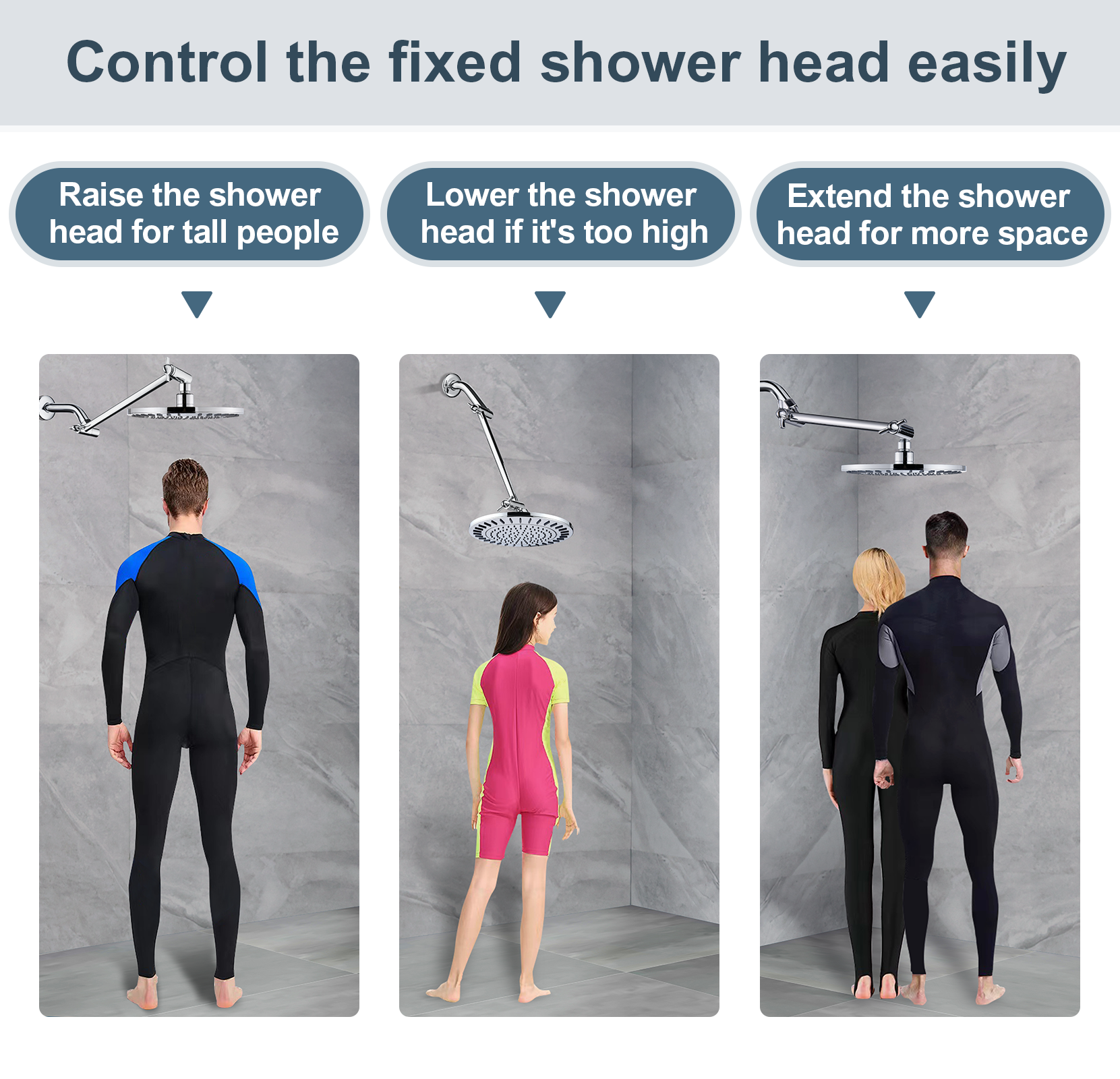 Control the fixed shower head easily

Raise the shower head for tall people

Lower the shower head if it's too high

Extend the shower head for more space