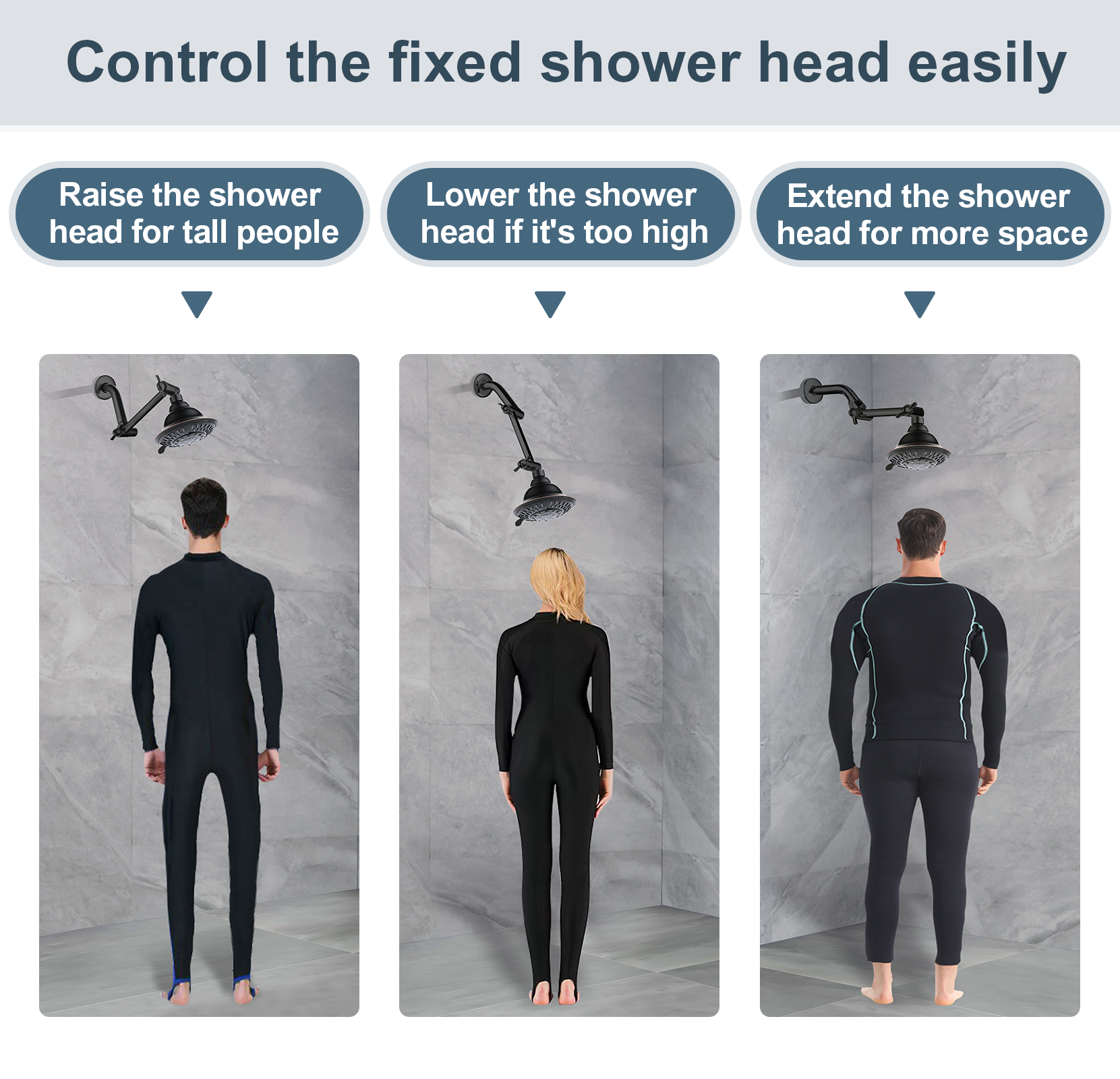 Control the fixed shower head easily

Raise the shower head for tall people

Lower the shower head if it's too high

Extend the shower head for more space