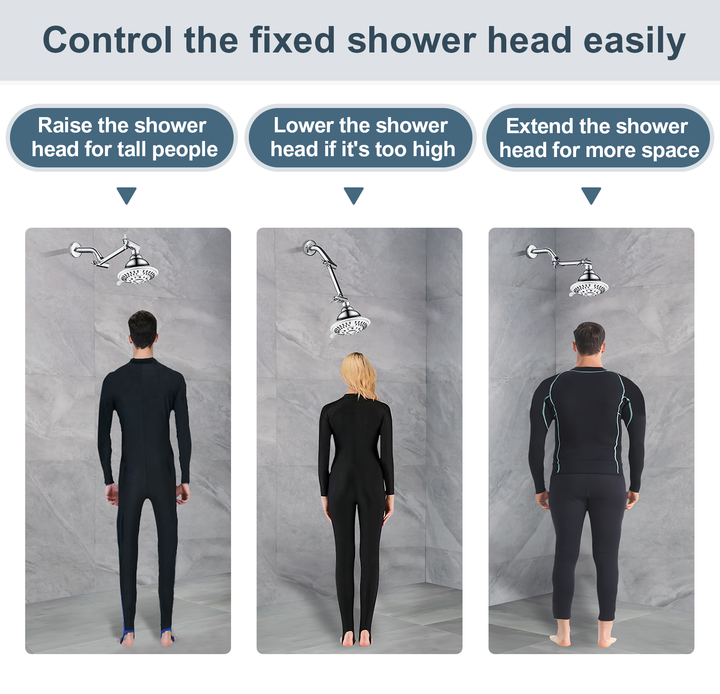 Control the fixed shower head easily

Raise the shower head for tall people

Lower the shower head if it's too high

Extend the shower head for more space