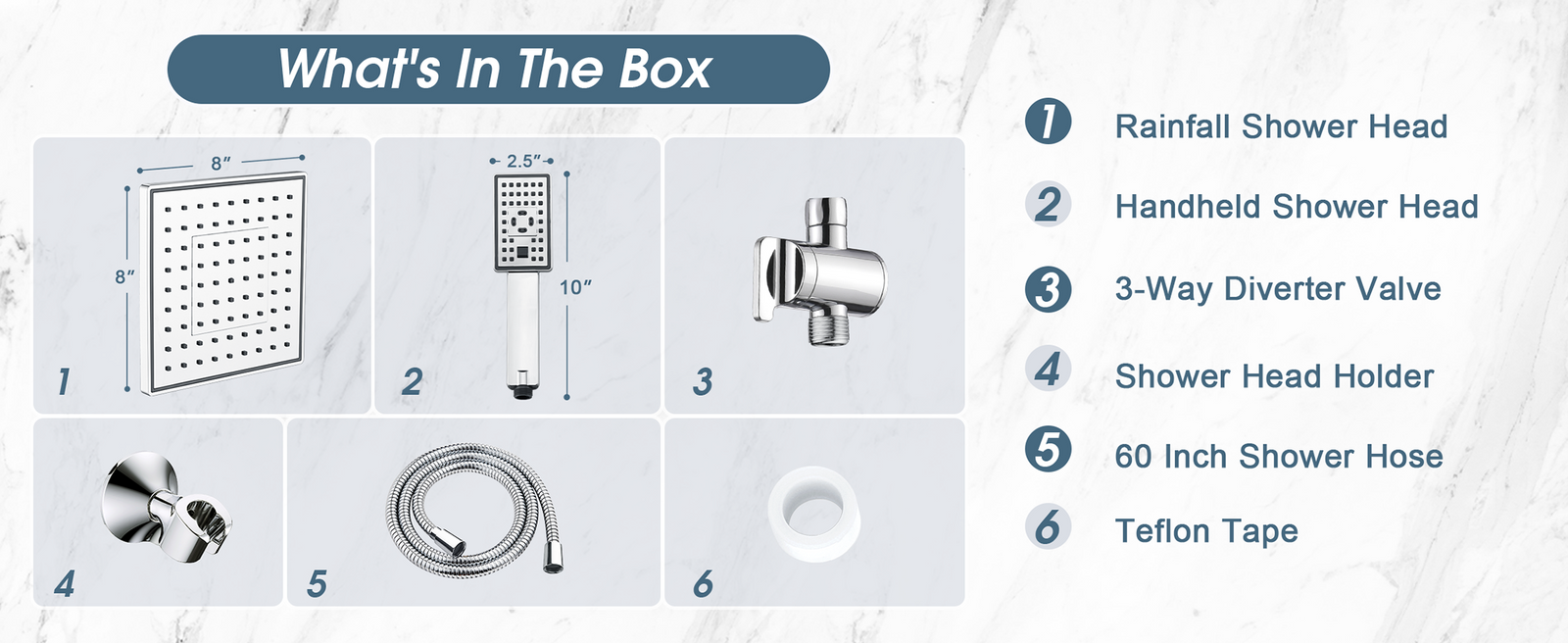 What's In The Box

8″

8″

1

2.5″

10″

2

3

4

5

6

1 Rainfall Shower Head

2 Handheld Shower Head

3 3-Way Diverter Valve

4 Shower Head Holder

5 60 Inch Shower Hose

6 Teflon Tape