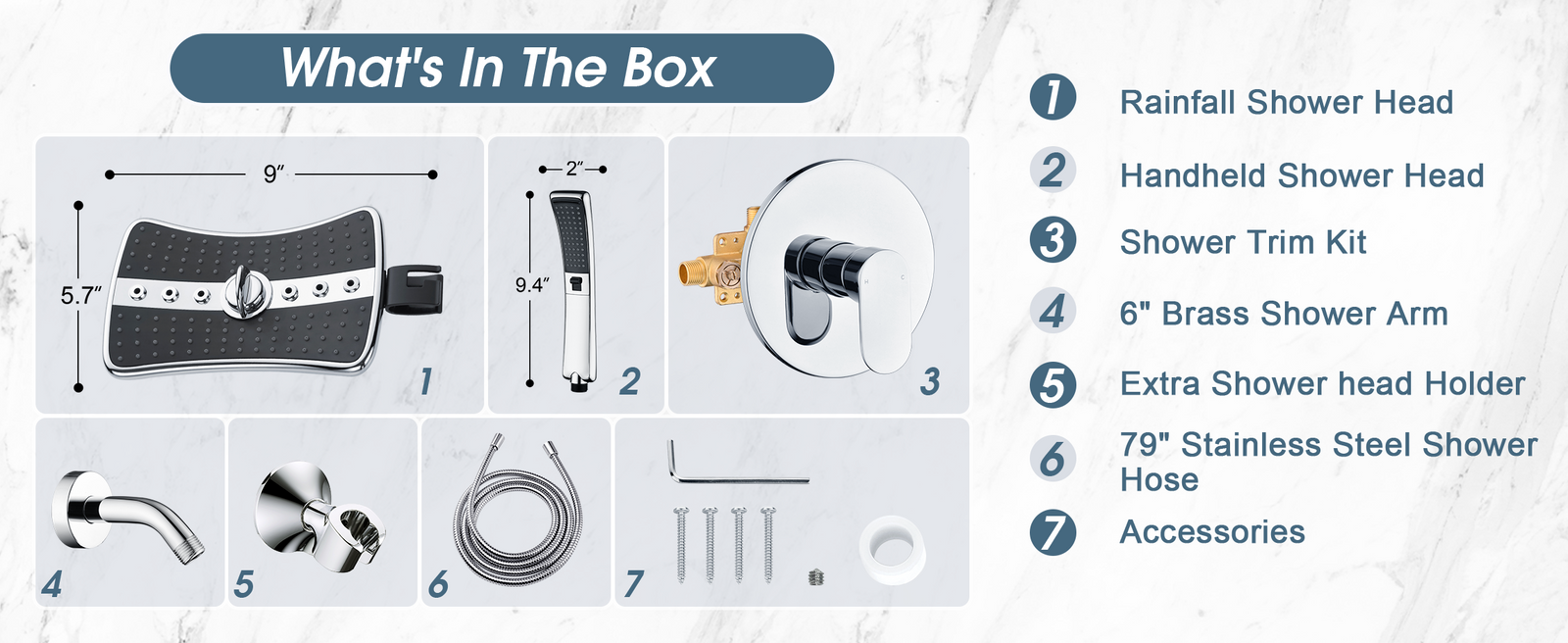 What's In The Box

9″

5.7″

1

2″

9.4″

2

3

4

5

6

7

1 Rainfall Shower Head

2 Handheld Shower Head

3 Shower Trim Kit

4 6" Brass Shower Arm

5 Extra Shower head Holder

6 79" Stainless Steel Shower Hose

7 Accessories