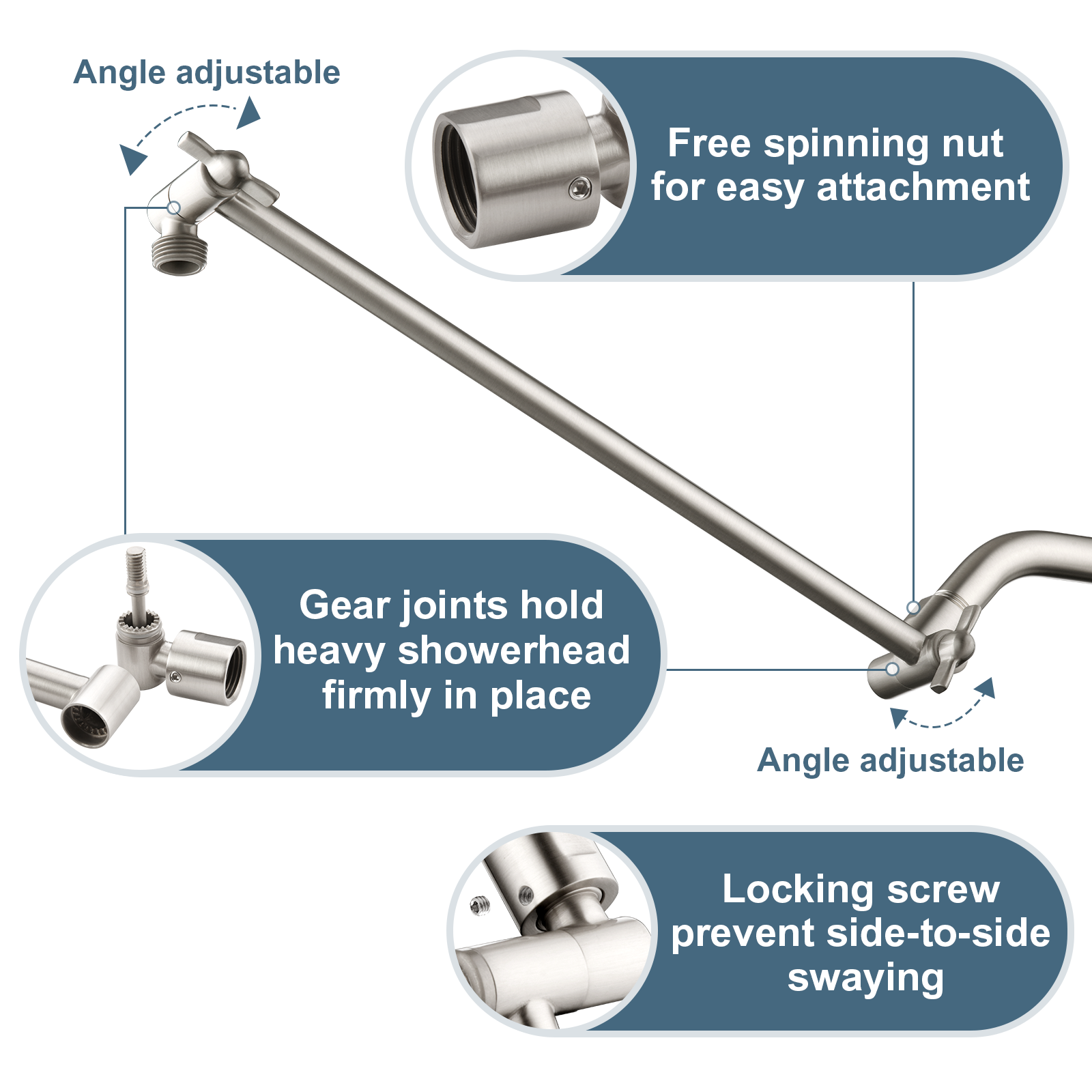 Angle adjustable

Free spinning nut for easy attachment

Gear joints hold heavy showerhead firmly in place

Angle adjustable

Locking screw prevent side-to-side swaying