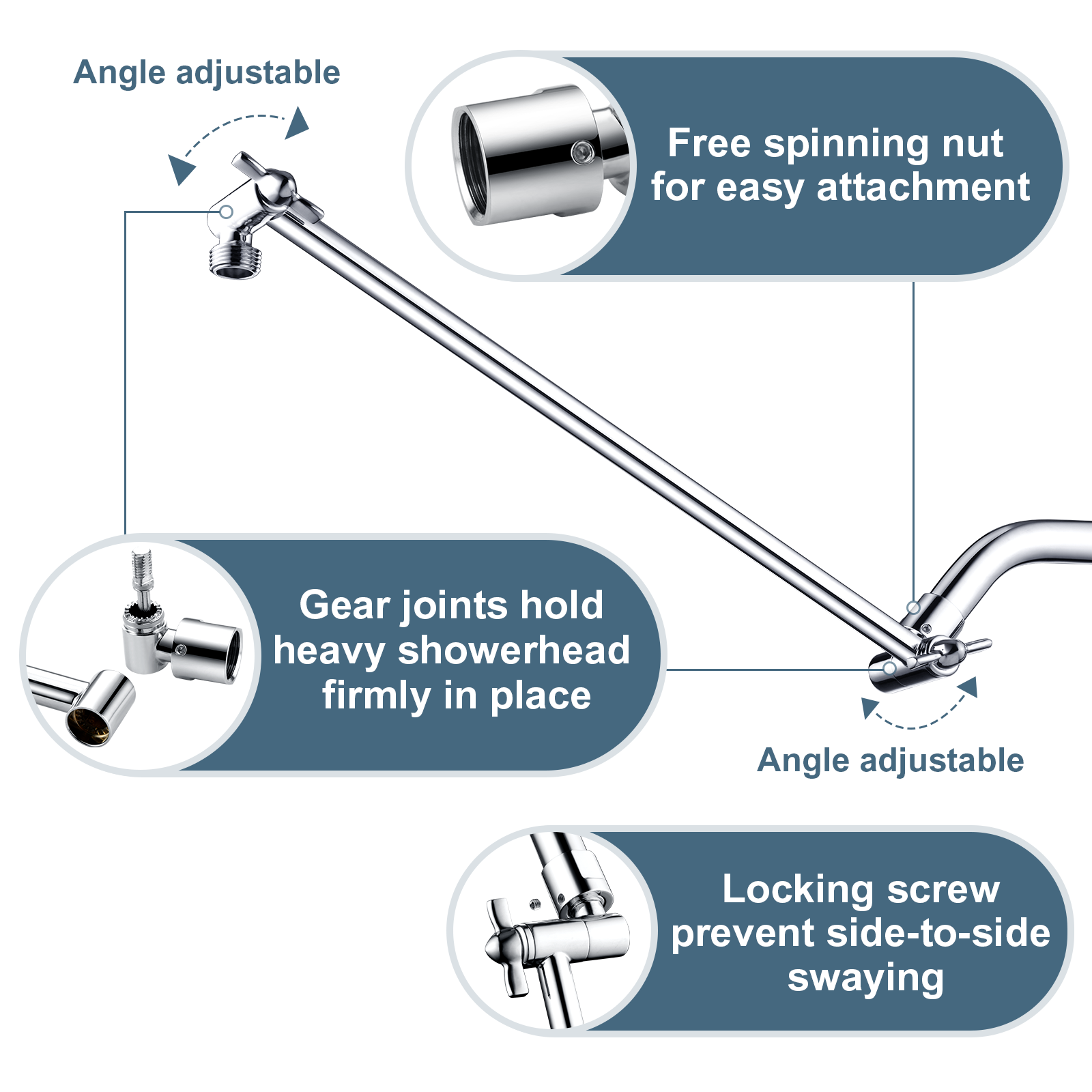 Angle adjustable

Free spinning nut for easy attachment

Gear joints hold heavy showerhead firmly in place

Angle adjustable

Locking screw prevent side-to-side swaying