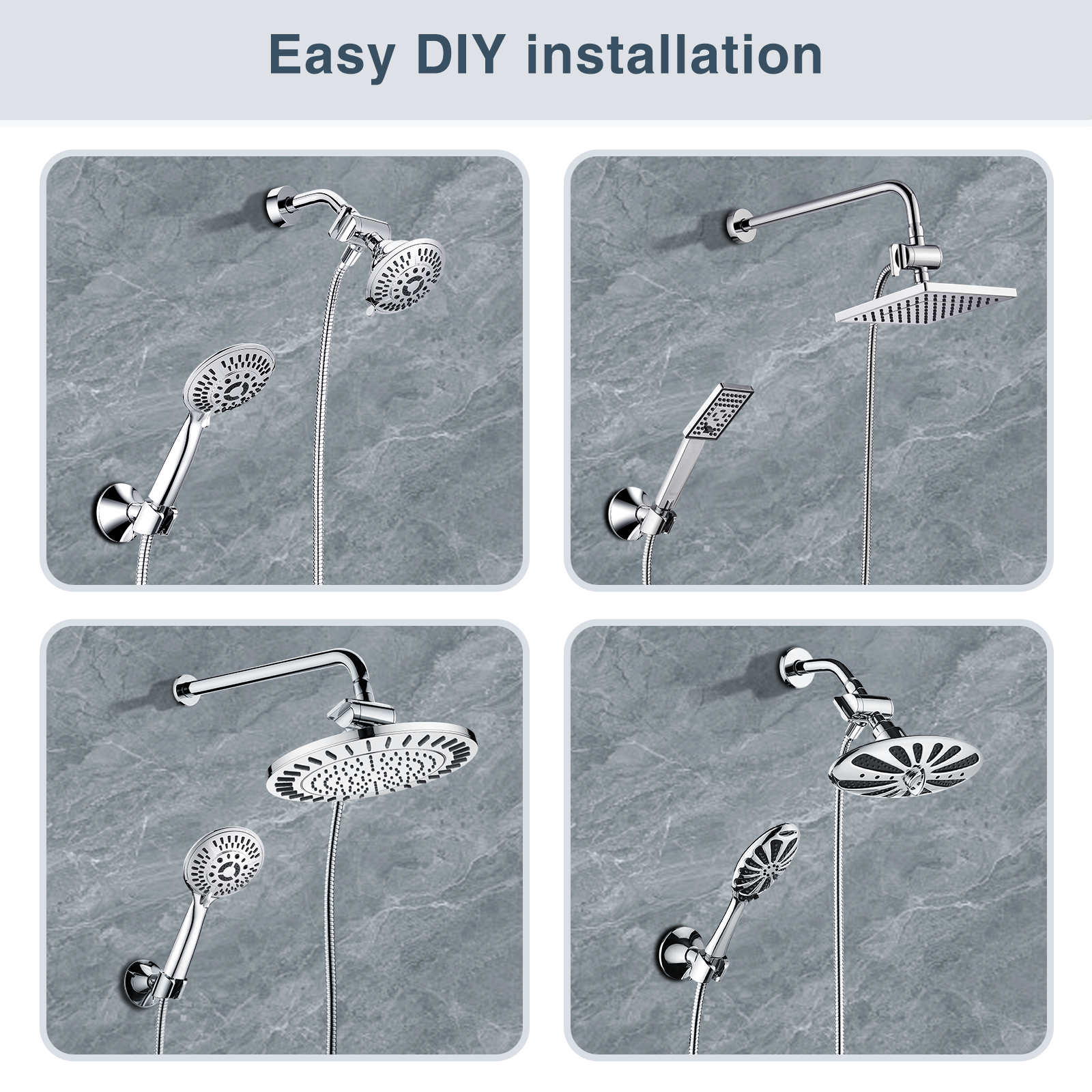 Easy DIY installation