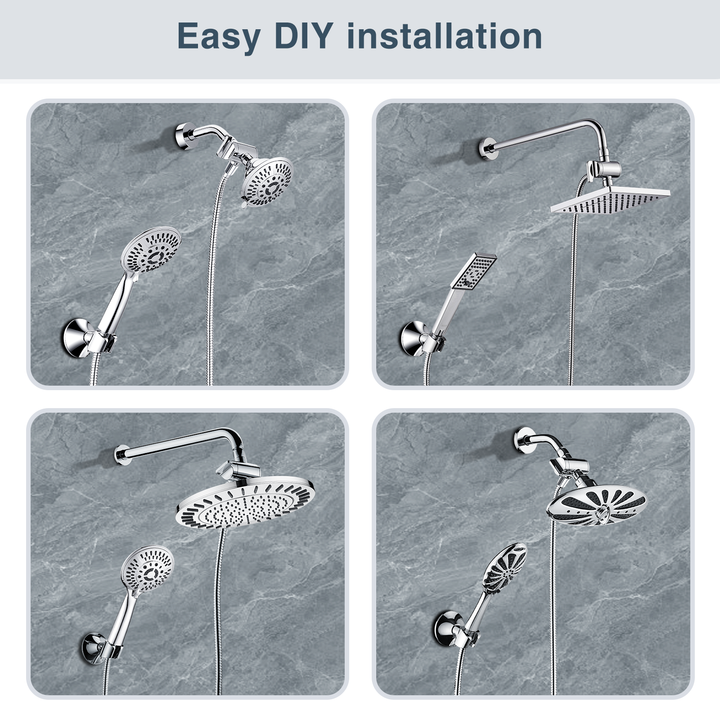 Easy DIY installation