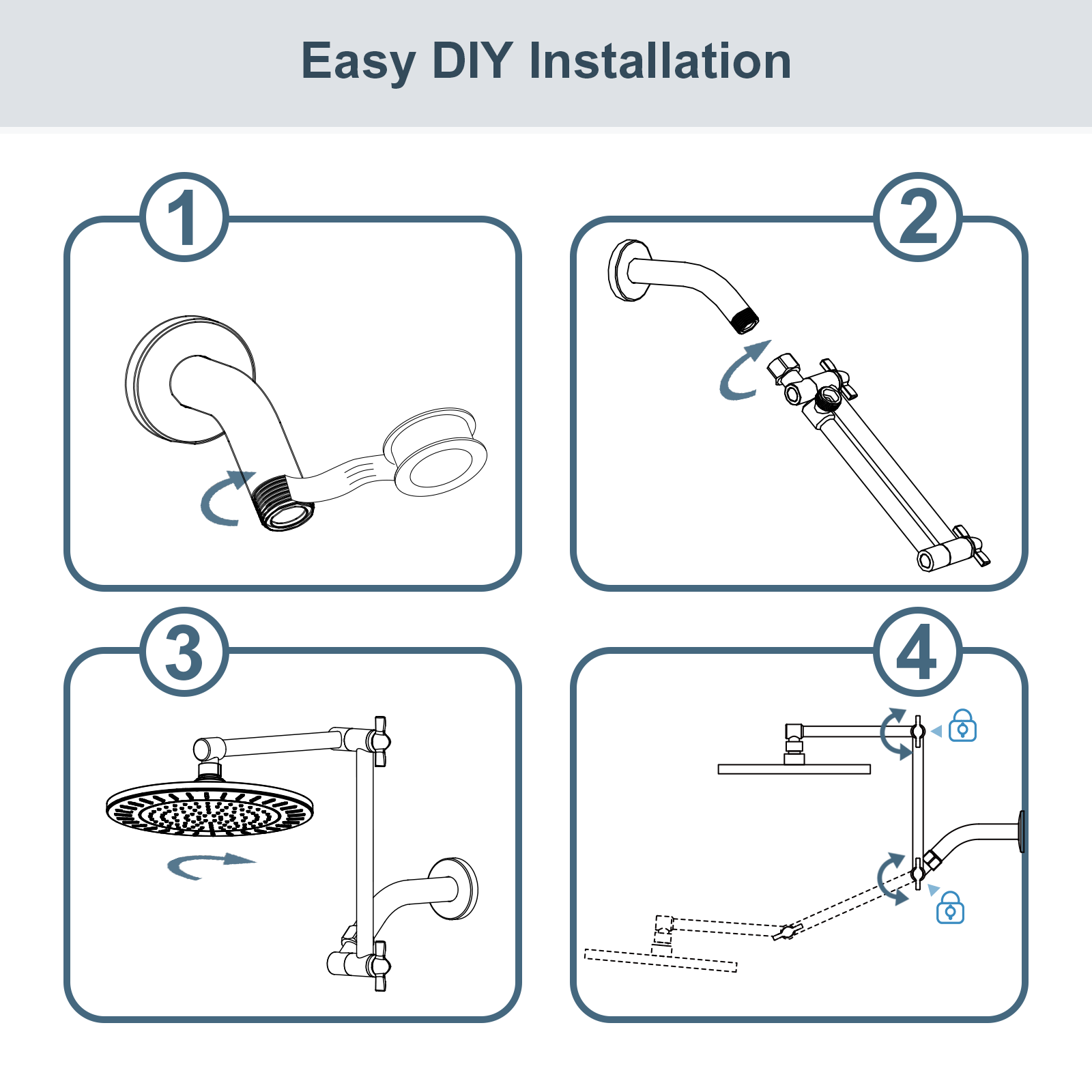 Easy DIY Installation

1

2

3

4