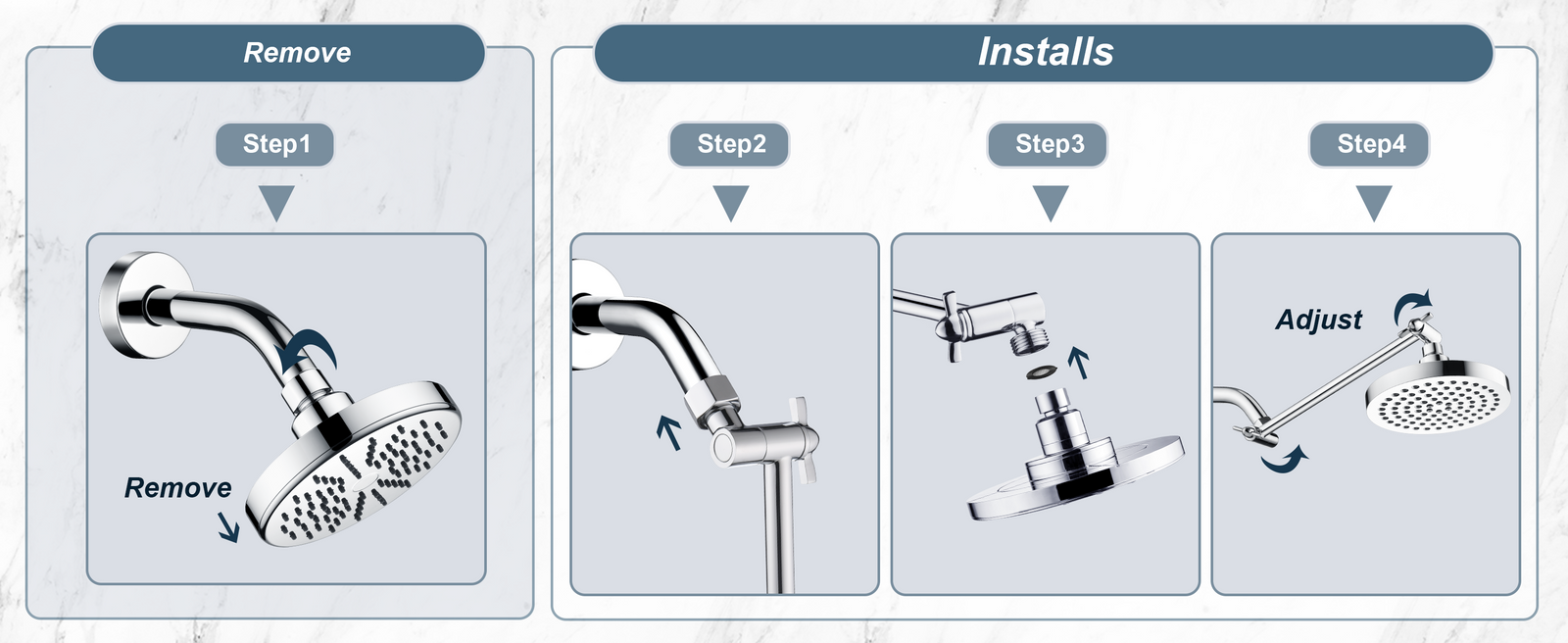 Remove

Step1

Remove

Installs

Step2

Step3

Step4

Adjust