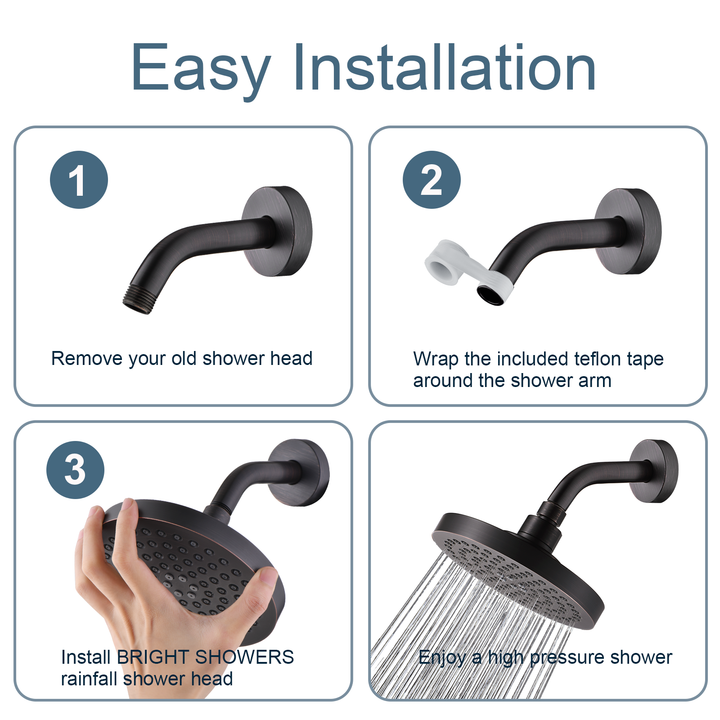 Easy Installation

1

Remove your old shower head

2

Wrap the included teflon tape around the shower arm

3

Install BRIGHT SHOWERS rainfall shower head

Enjoy a high pressure shower