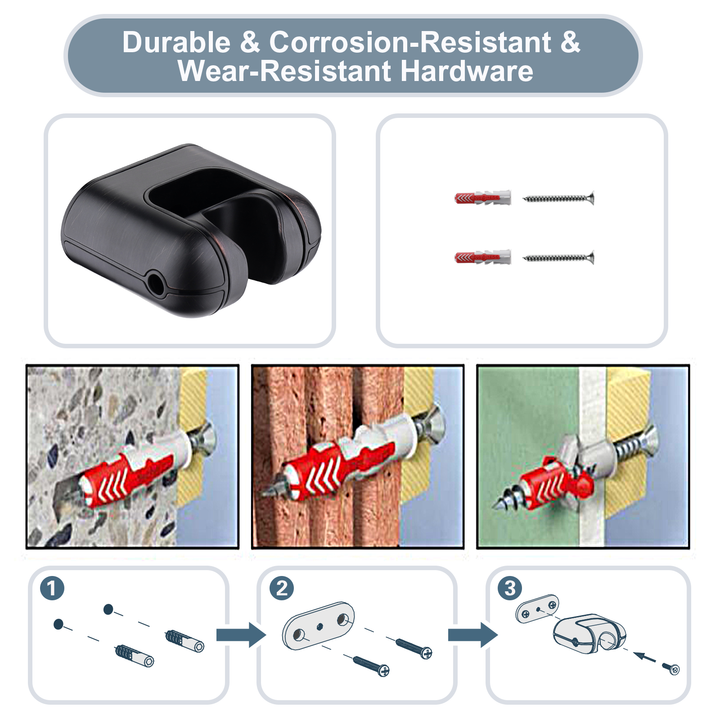 Durable & Corrosion-Resistant & Wear-Resistant Hardware

1

2

3