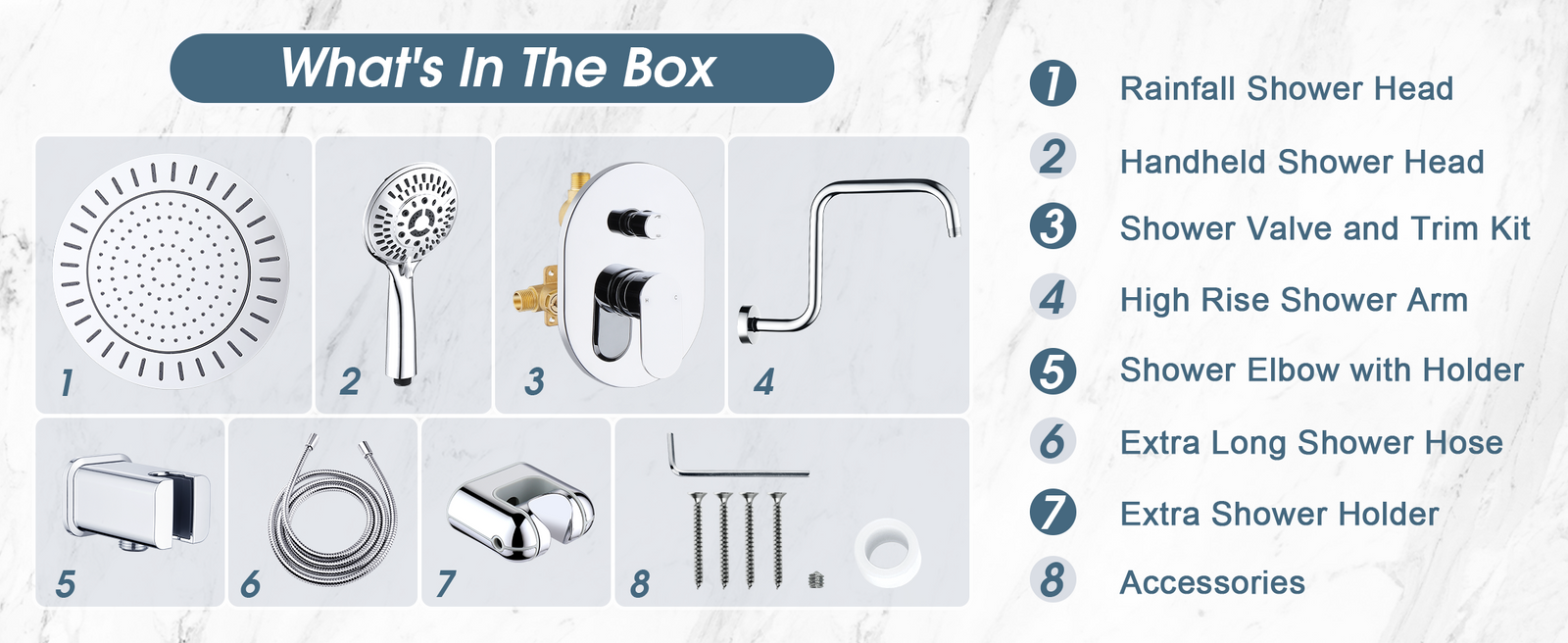 What's In The Box

1
2
3
4
5
6
7
8

1 Rainfall Shower Head
2 Handheld Shower Head
3 Shower Valve and Trim Kit
4 High Rise Shower Arm
5 Shower Elbow with Holder
6 Extra Long Shower Hose
7 Extra Shower Holder
8 Accessories