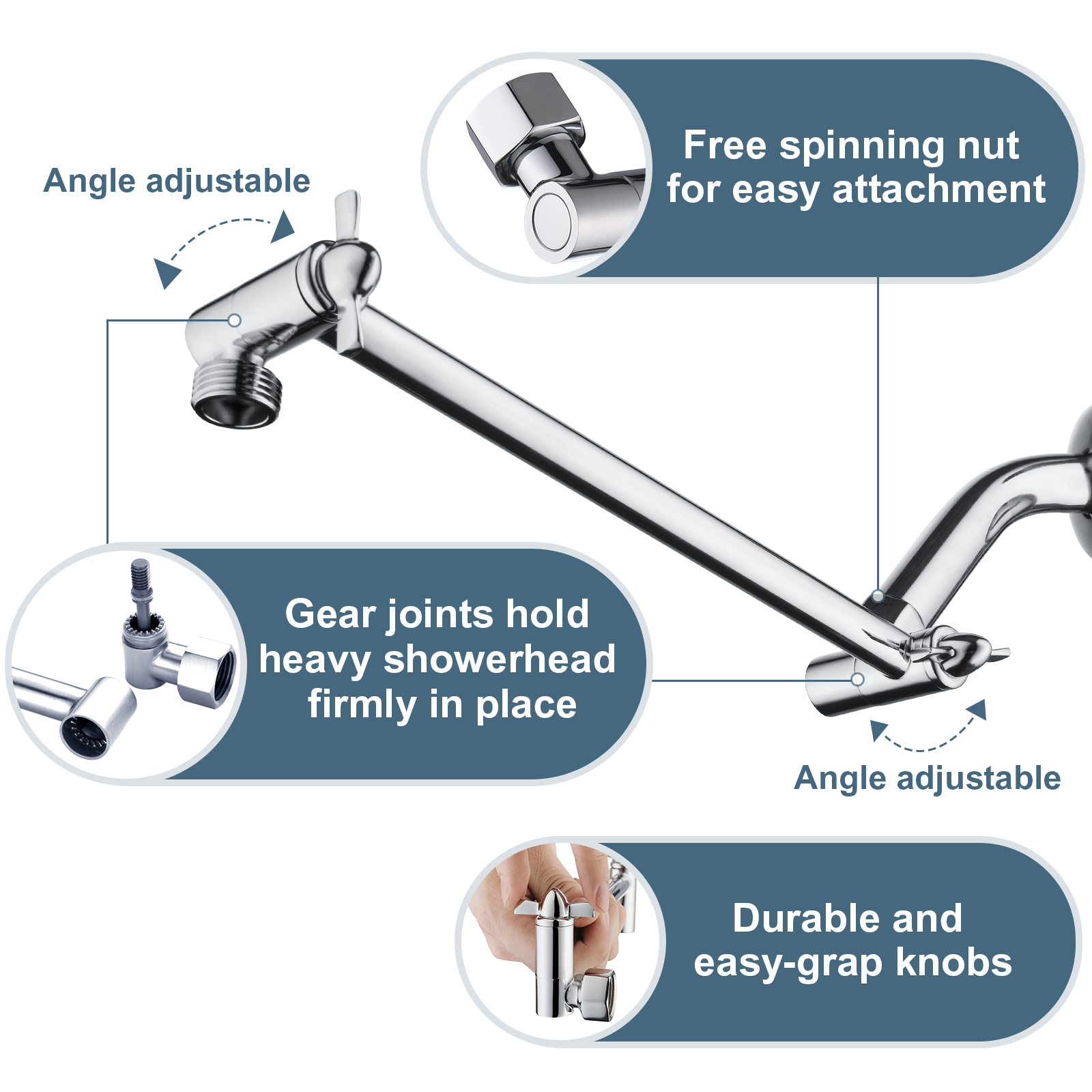 Angle adjustable

Free spinning nut for easy attachment

Gear joints hold heavy showerhead firmly in place

Angle adjustable

Durable and easy-grap knobs