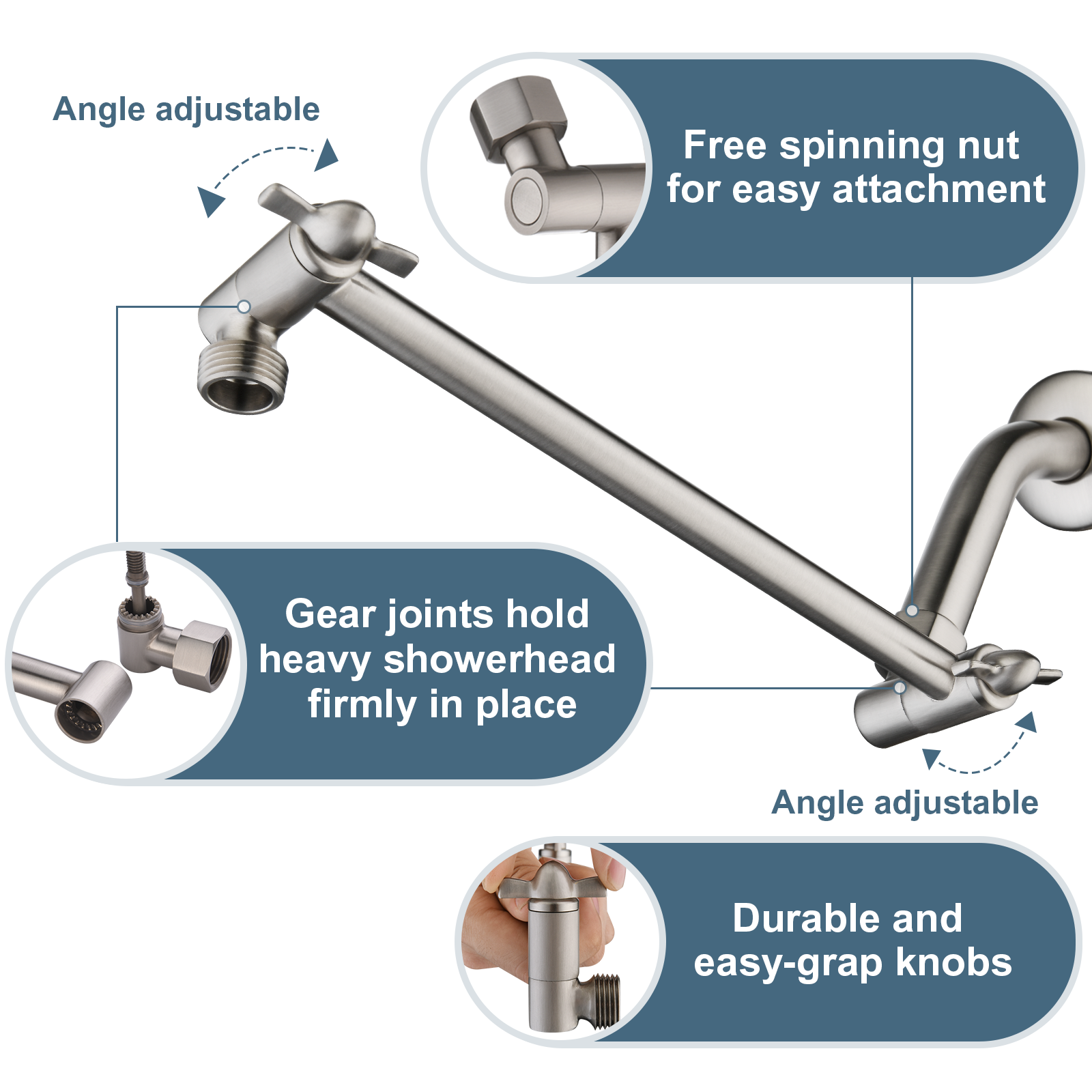 Angle adjustable

Free spinning nut for easy attachment

Gear joints hold heavy showerhead firmly in place

Angle adjustable

Durable and easy-grap knobs