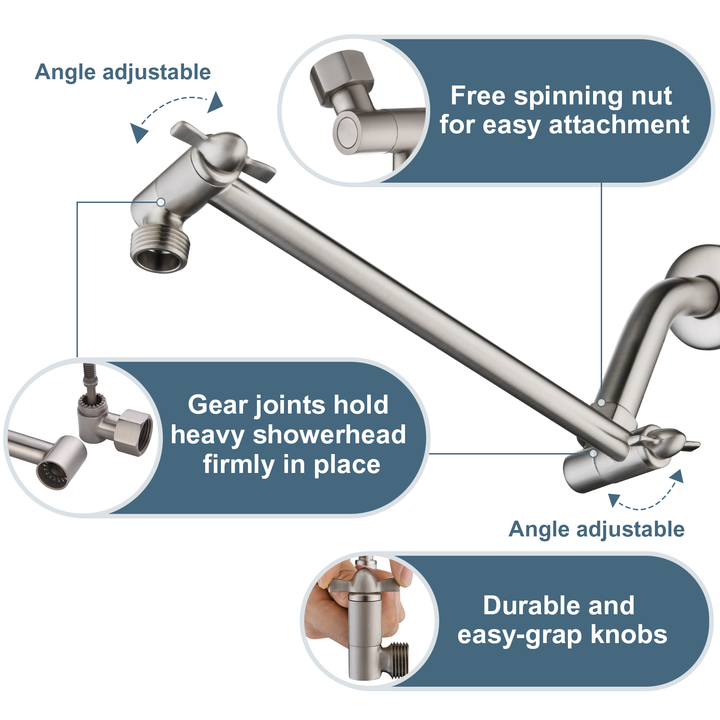 Angle adjustable

Free spinning nut for easy attachment

Gear joints hold heavy showerhead firmly in place

Angle adjustable

Durable and easy-grap knobs