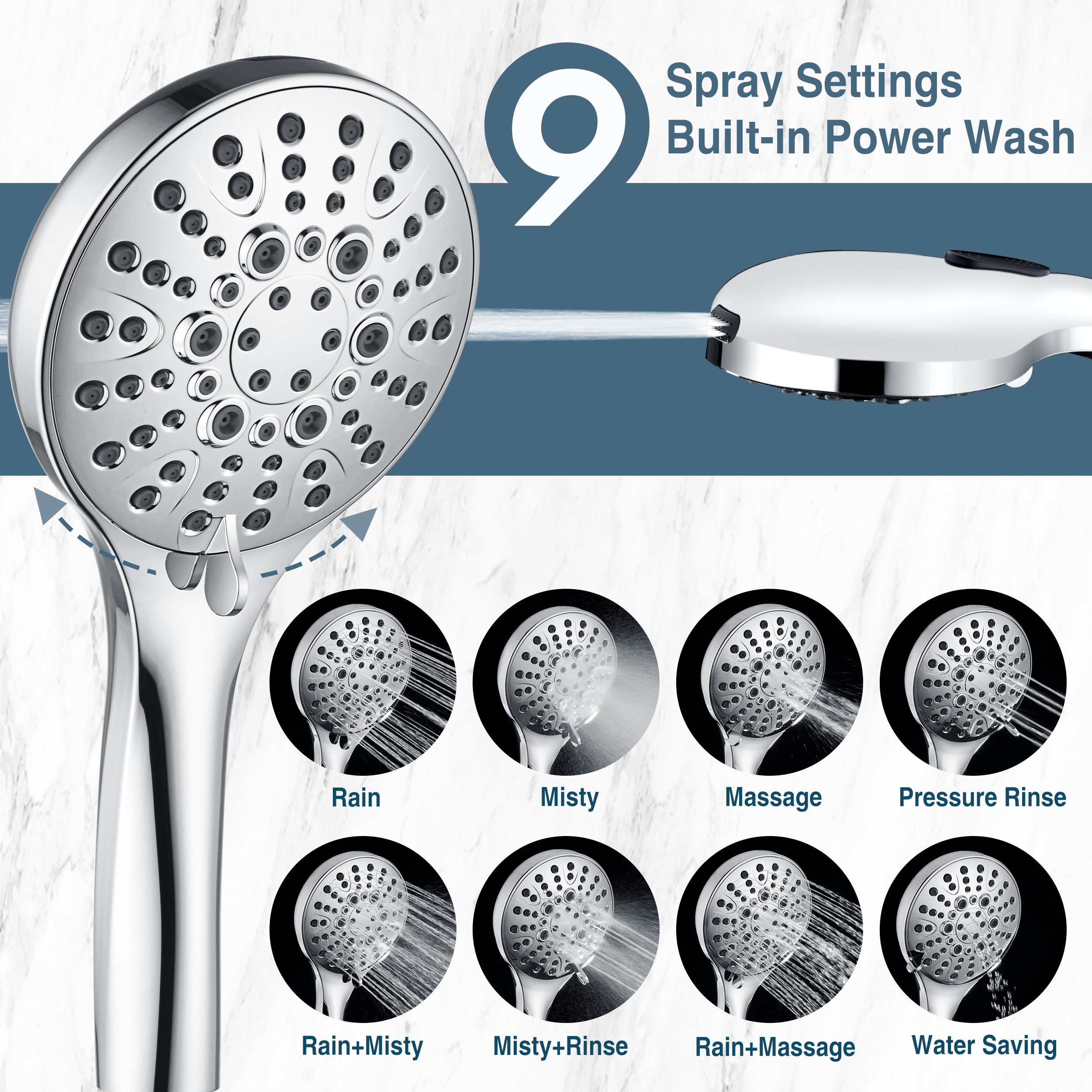 9 Spray Settings
Built-in Power Wash

Rain

Misty

Massage

Pressure Rinse

Rain+Misty

Misty+Rinse

Rain+Massage

Water Saving