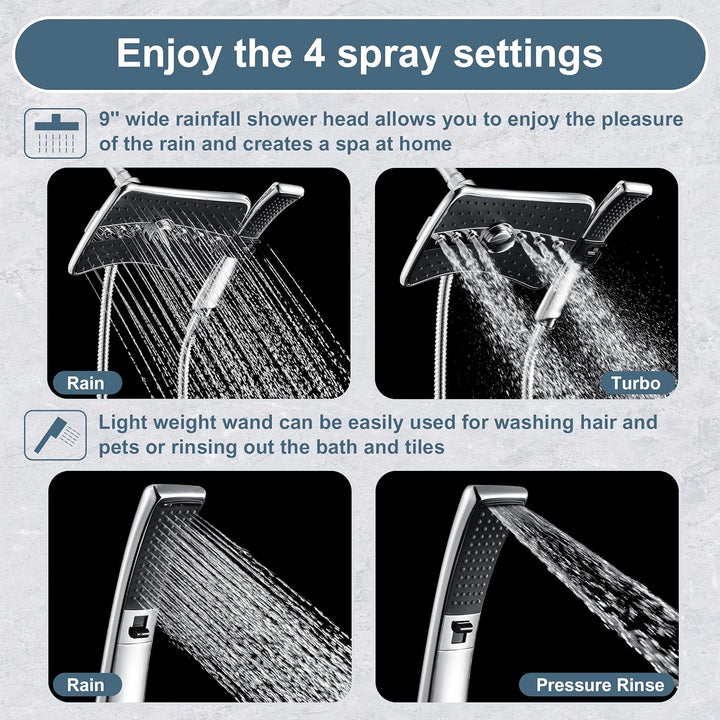 Enjoy the 4 spray settings

9" wide rainfall shower head allows you to enjoy the pleasure of the rain and creates a spa at home

Rain

Turbo

Light weight wand can be easily used for washing hair and pets or rinsing out the bath and tiles

Rain

Pressure Rinse