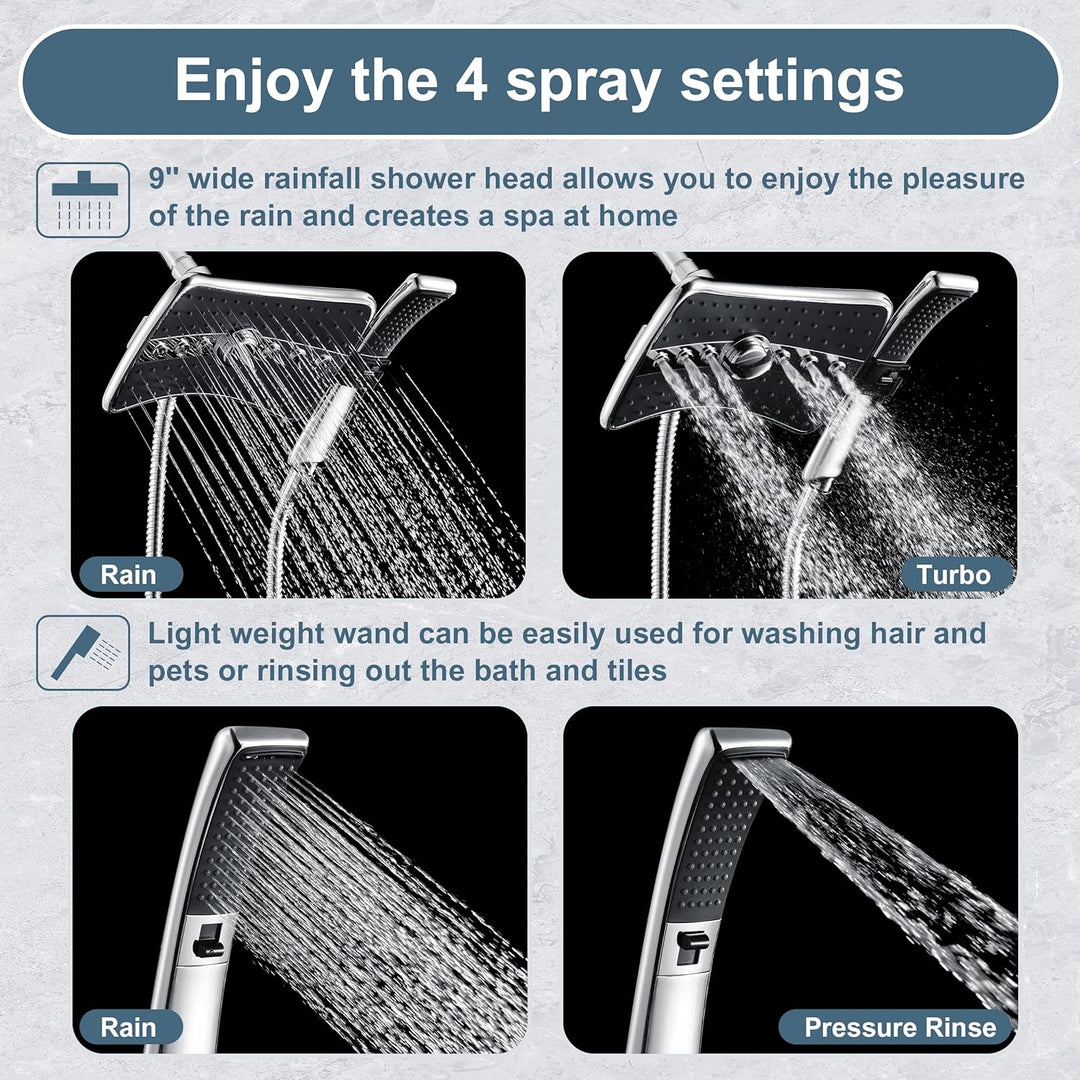 Enjoy the 4 spray settings

9" wide rainfall shower head allows you to enjoy the pleasure of the rain and creates a spa at home

Rain

Turbo

Light weight wand can be easily used for washing hair and pets or rinsing out the bath and tiles

Rain

Pressure Rinse