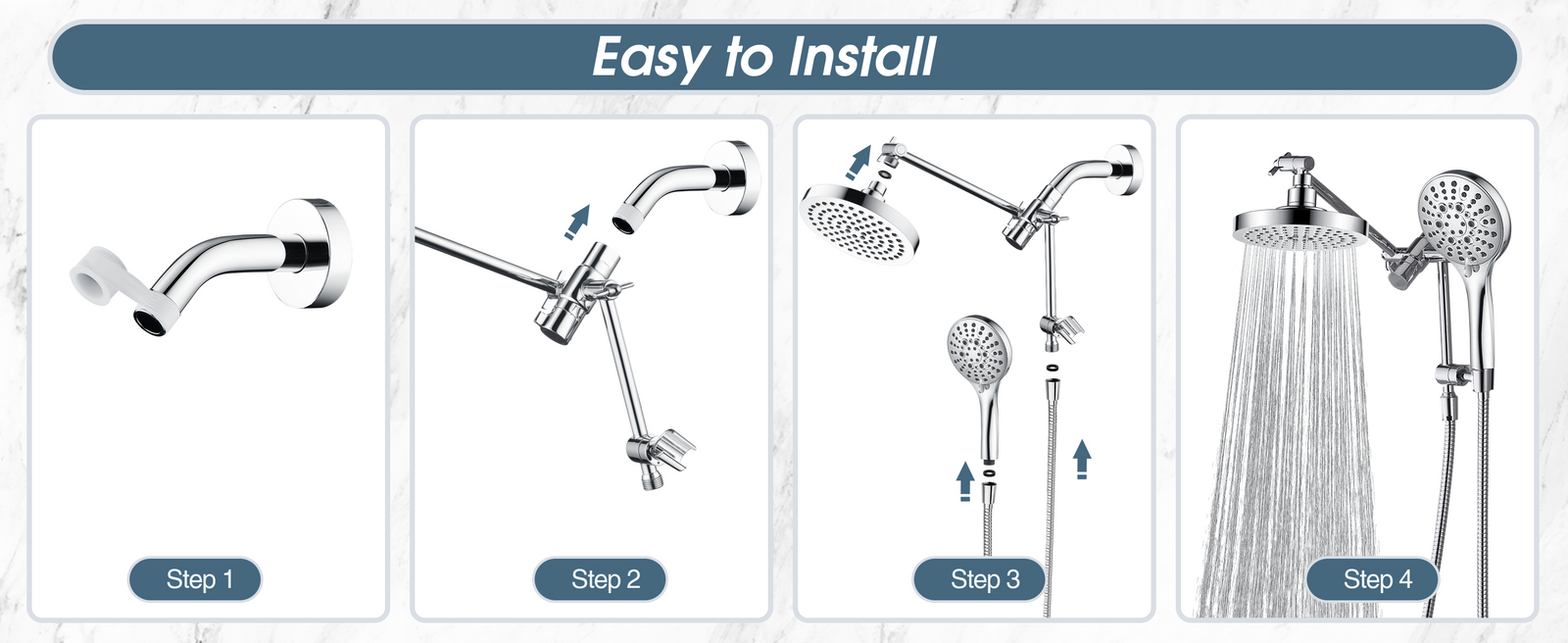 Easy to Install

Step 1

Step 2

Step 3

Step 4