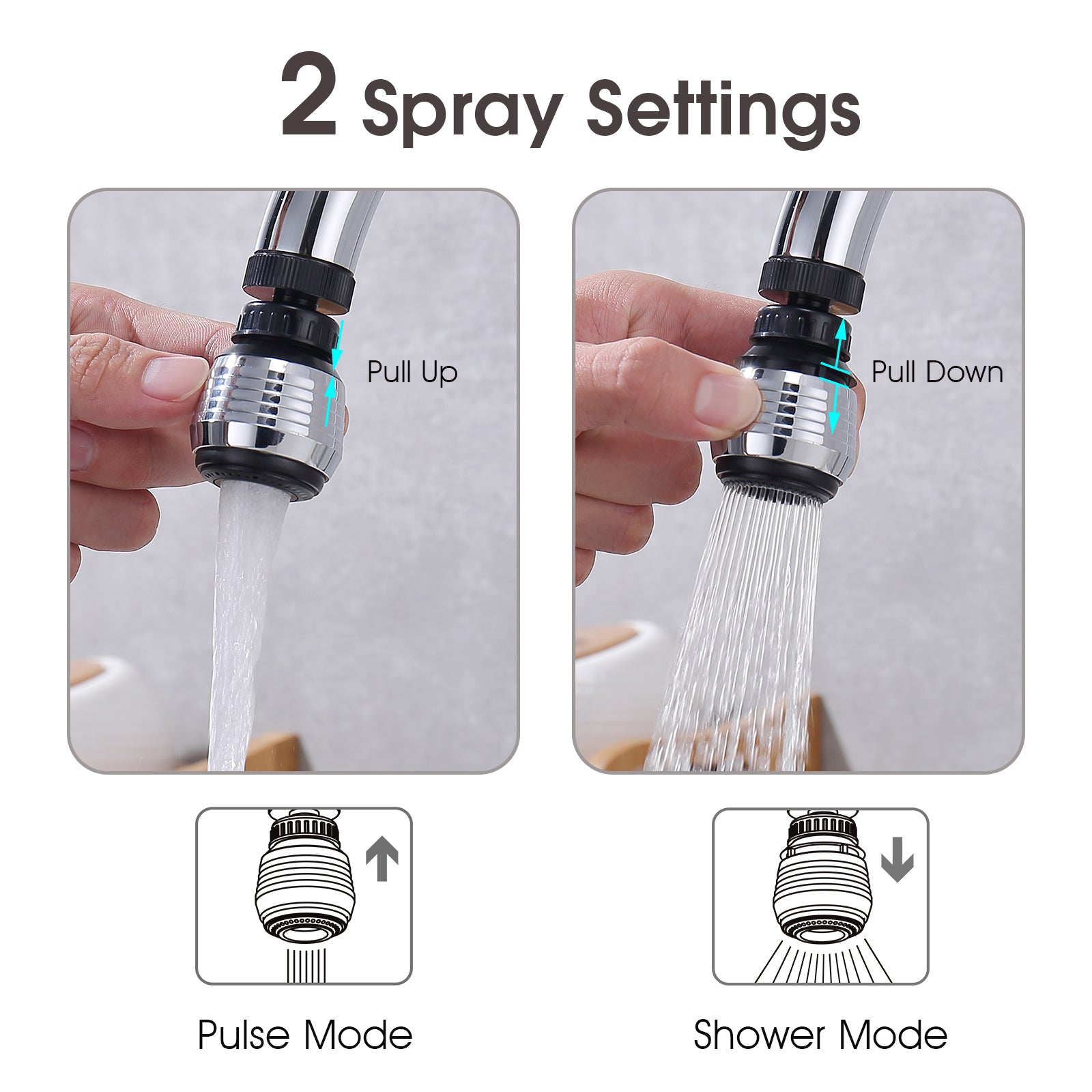 2 Spray Settings

Pull Up

Pull Down

Pulse Mode

Shower Mode