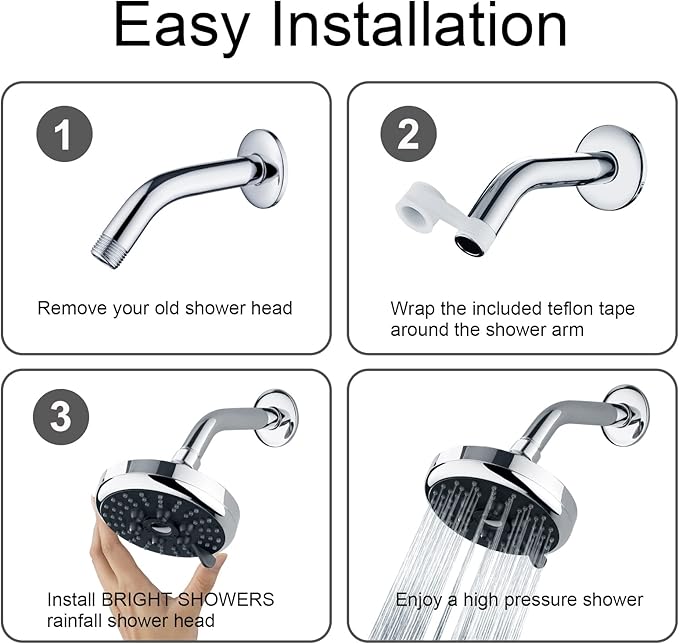 Easy Installation

1

Remove your old shower head

2

Wrap the included teflon tape around the shower arm

3

Install BRIGHT SHOWERS rainfall shower head

Enjoy a high pressure shower