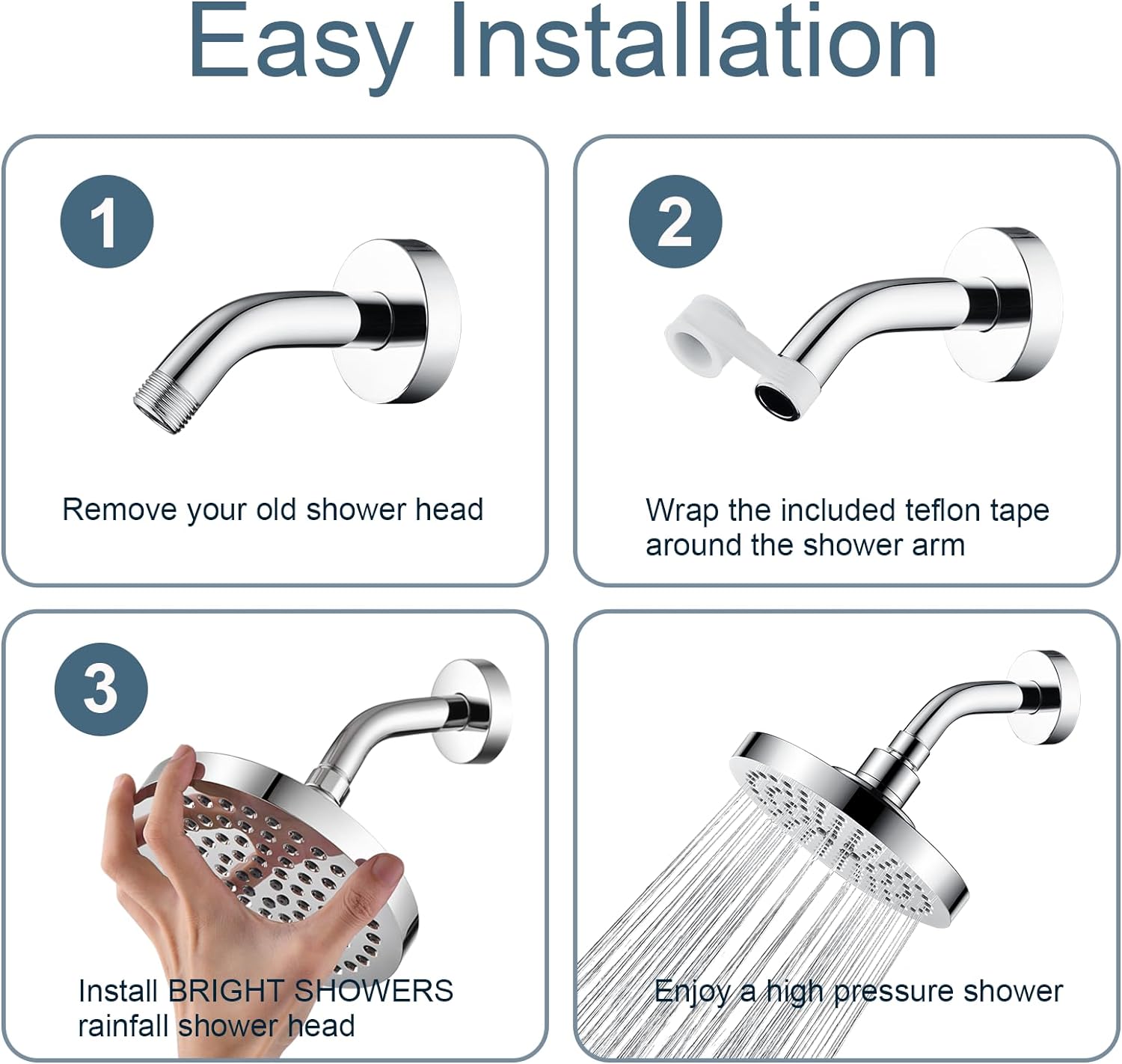 Easy Installation

1

Remove your old shower head

2

Wrap the included teflon tape around the shower arm

3

Install BRIGHT SHOWERS rainfall shower head

Enjoy a high pressure shower