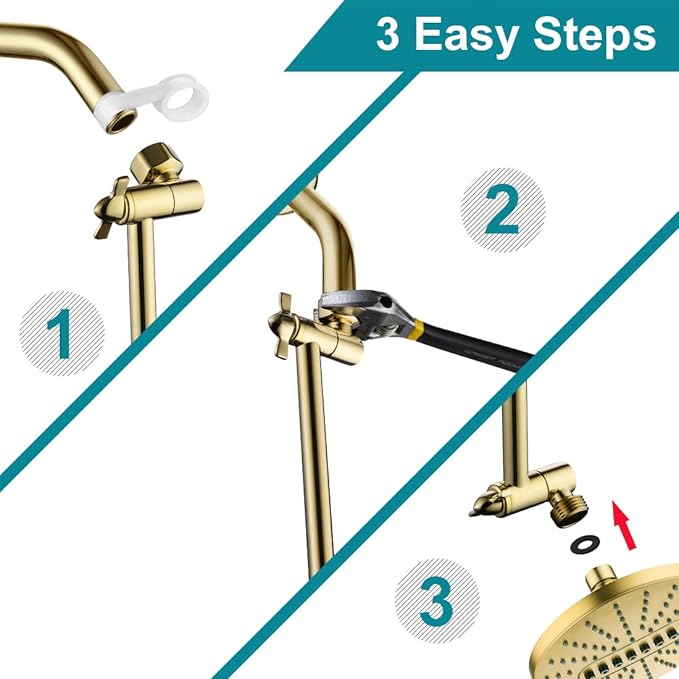 3 Easy Steps

1

2

3