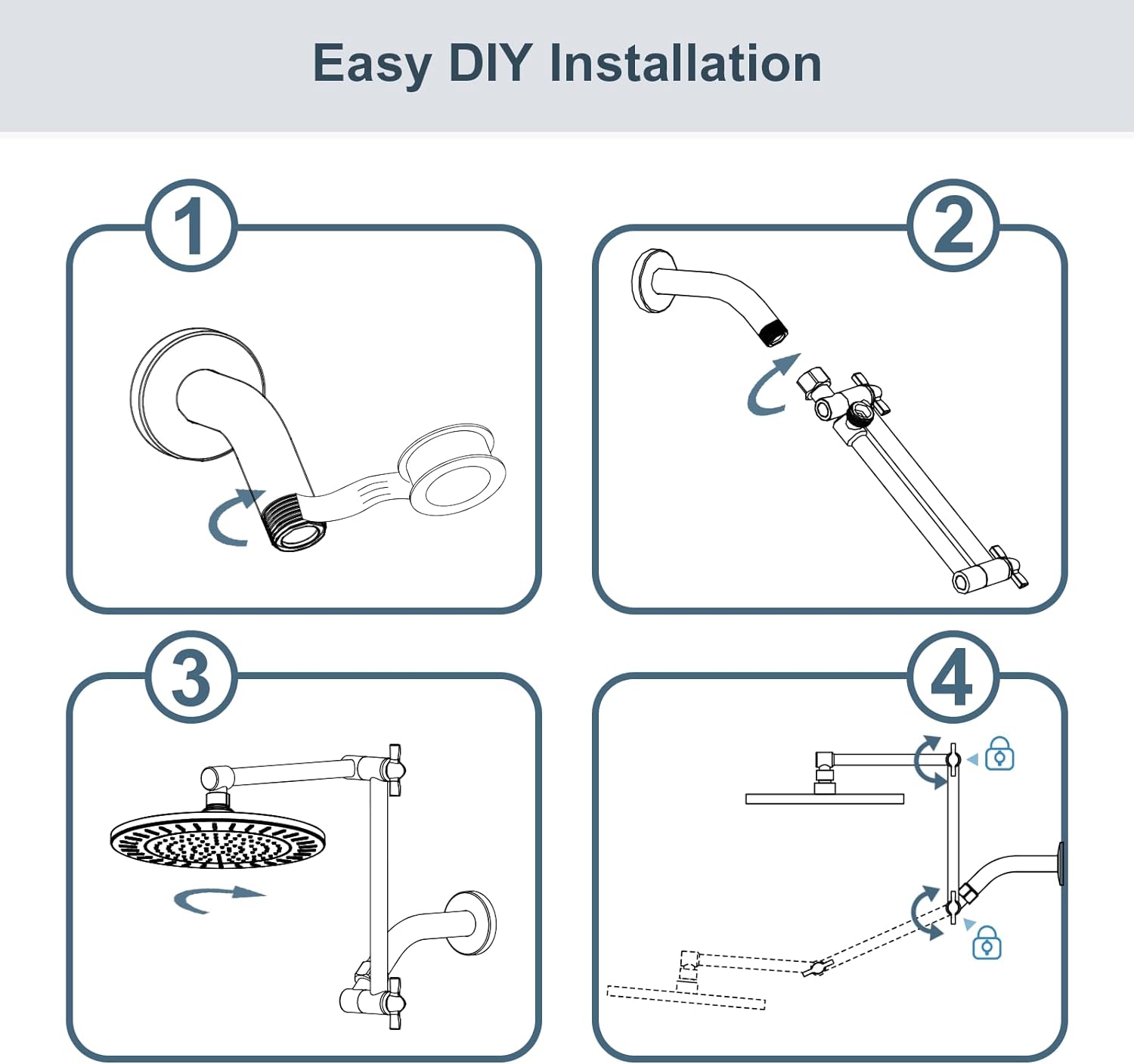 Easy DIY Installation

1

2

3

4