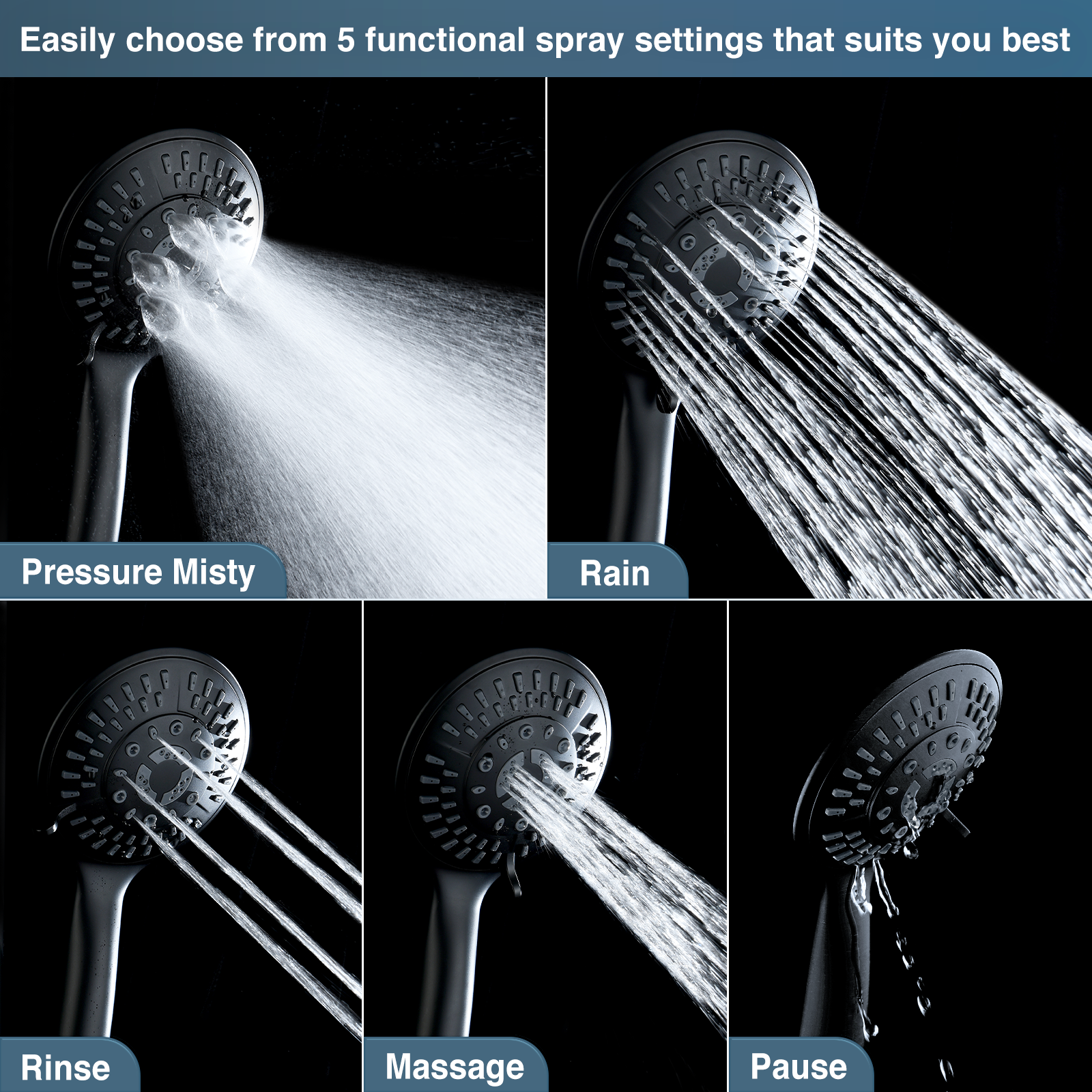 Easily choose from 5 functional spray settings that suits you best

Pressure Misty

Rain

Rinse

Massage

Pause