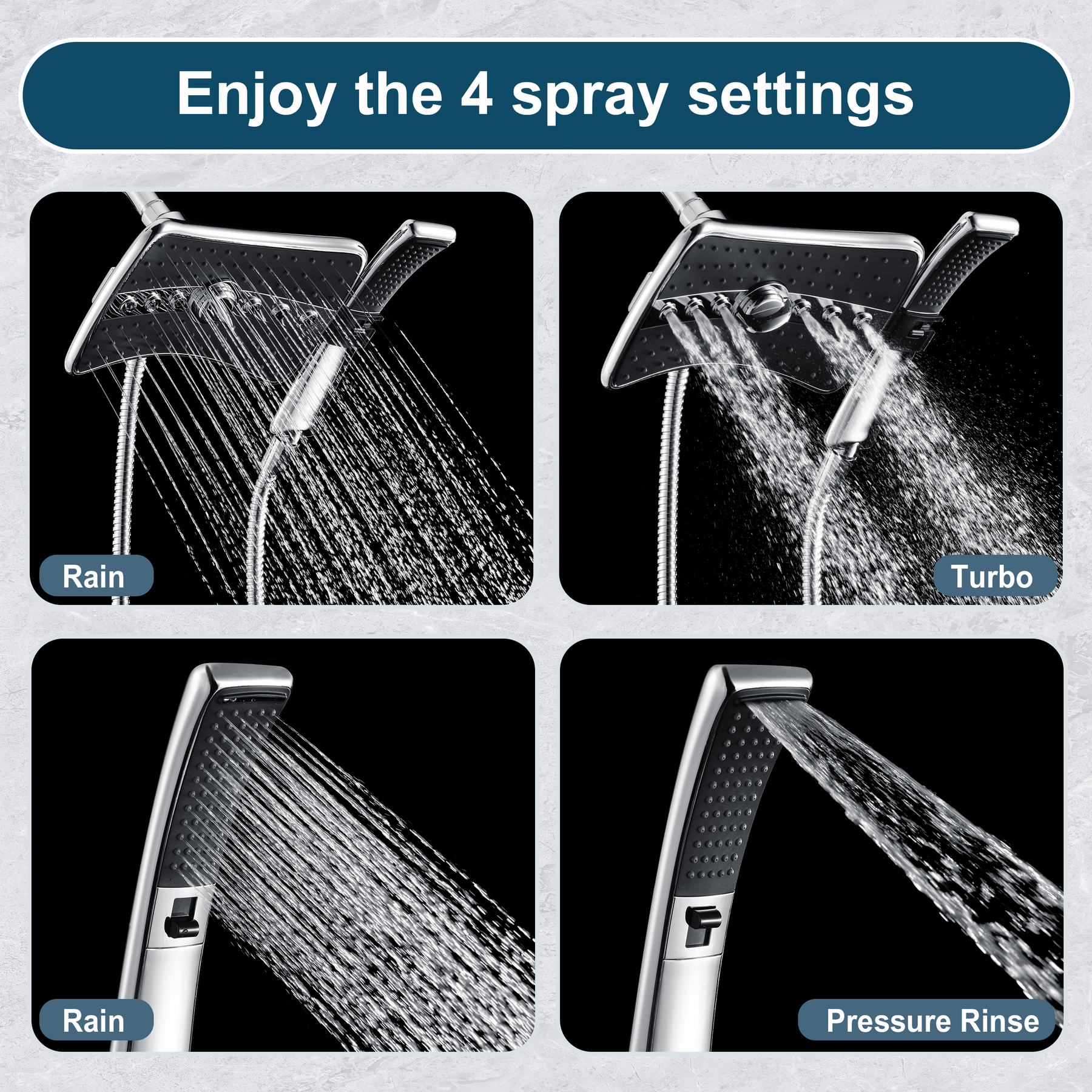 Enjoy the 4 spray settings

Rain

Turbo

Rain

Pressure Rinse