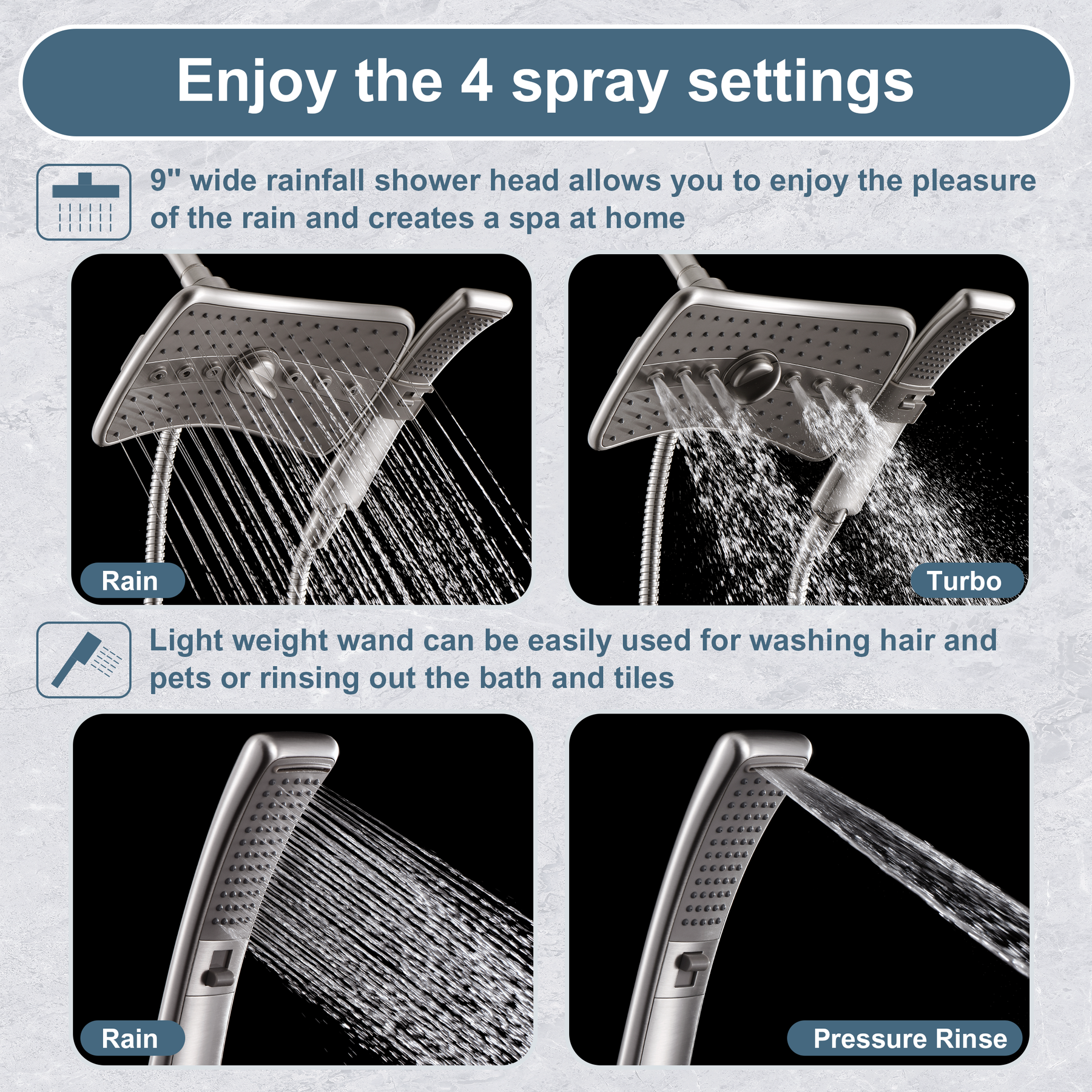 Enjoy the 4 spray settings

9" wide rainfall shower head allows you to enjoy the pleasure of the rain and creates a spa at home

Rain

Turbo

Light weight wand can be easily used for washing hair and pets or rinsing out the bath and tiles

Rain

Pressure Rinse