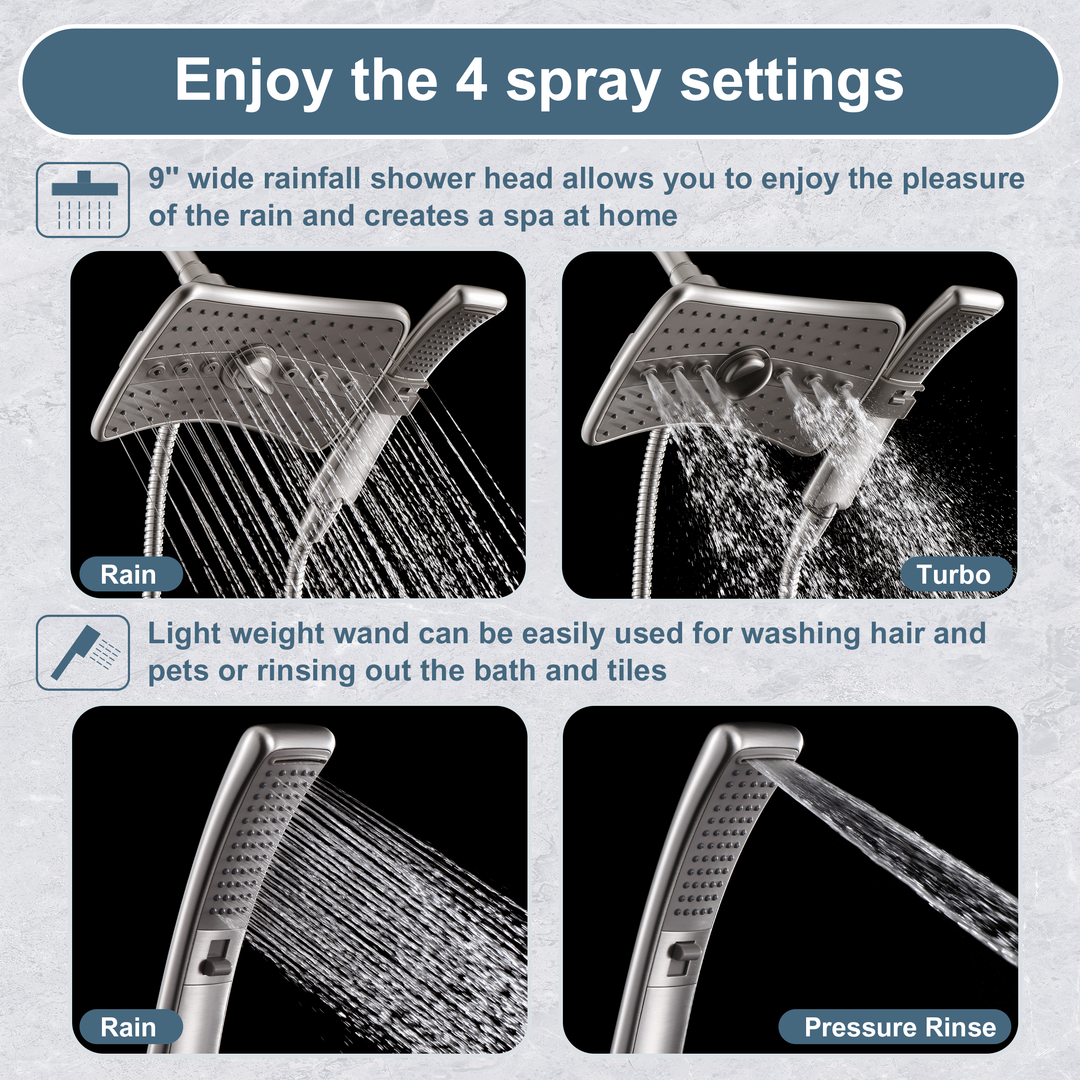 Enjoy the 4 spray settings

9" wide rainfall shower head allows you to enjoy the pleasure of the rain and creates a spa at home

Rain

Turbo

Light weight wand can be easily used for washing hair and pets or rinsing out the bath and tiles

Rain

Pressure Rinse