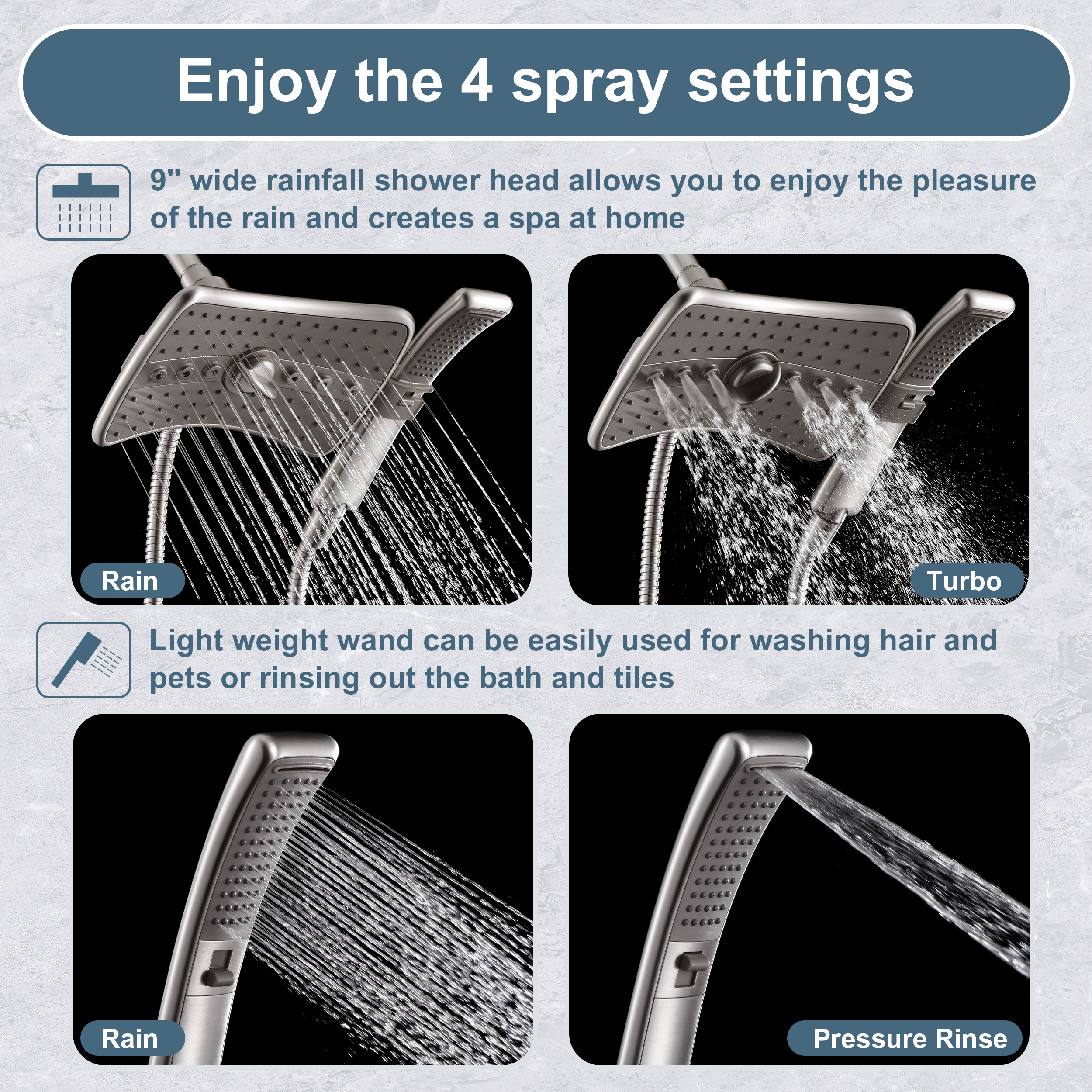 Enjoy the 4 spray settings

9" wide rainfall shower head allows you to enjoy the pleasure of the rain and creates a spa at home

Rain

Turbo

Light weight wand can be easily used for washing hair and pets or rinsing out the bath and tiles

Rain

Pressure Rinse