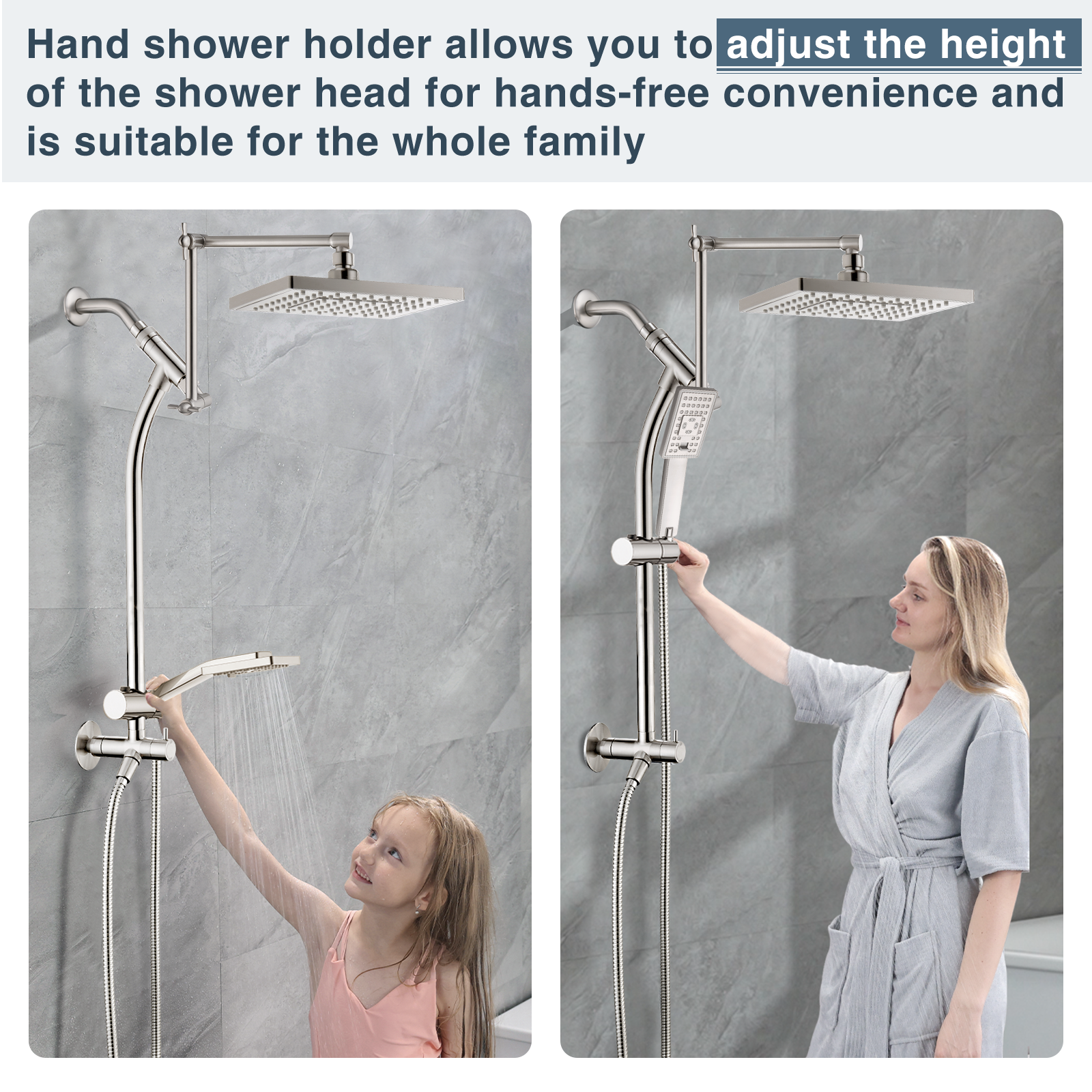 Hand shower holder allows you to adjust the height of the shower head for hands-free convenience and is suitable for the whole family