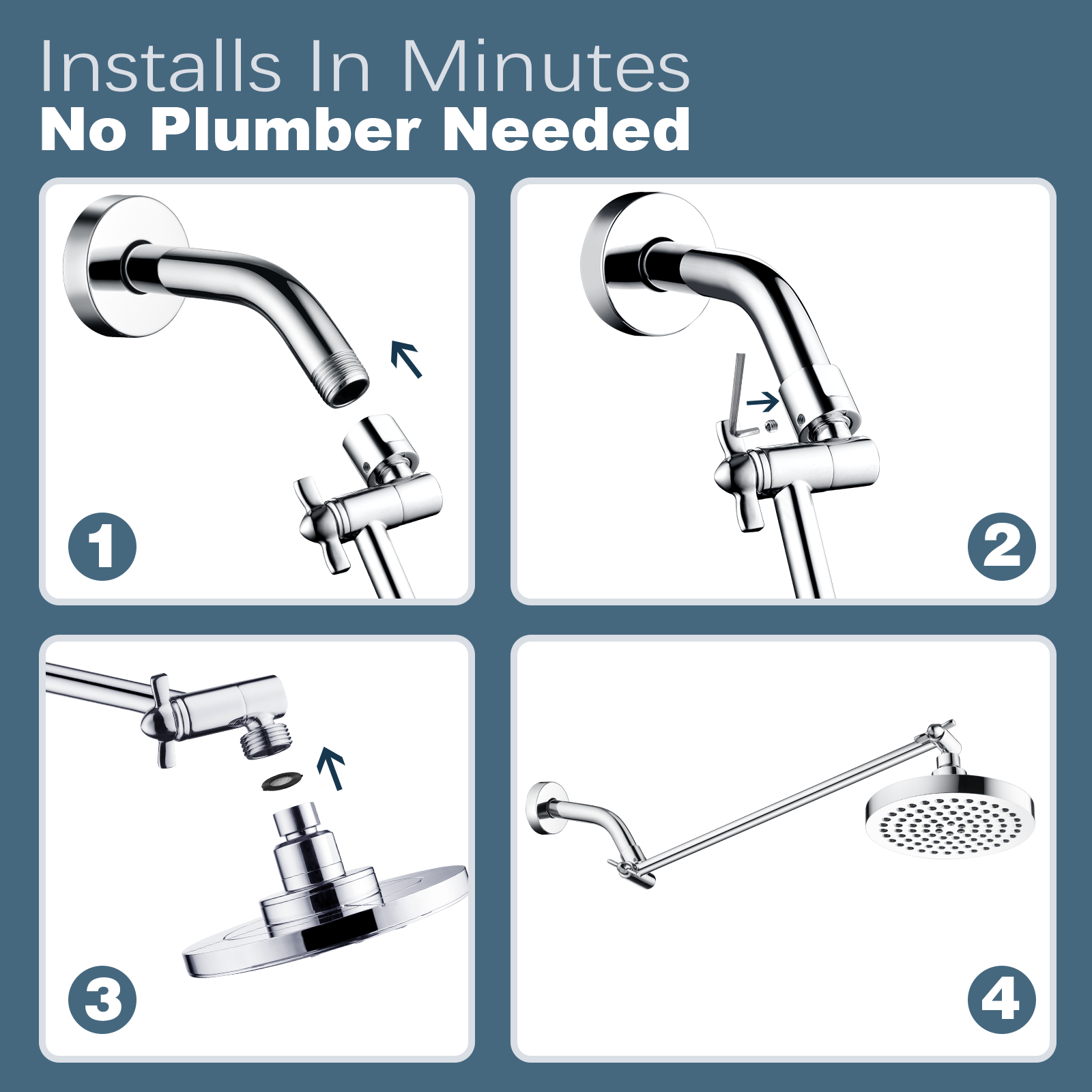 Installs In Minutes
No Plumber Needed

1

2

3

4